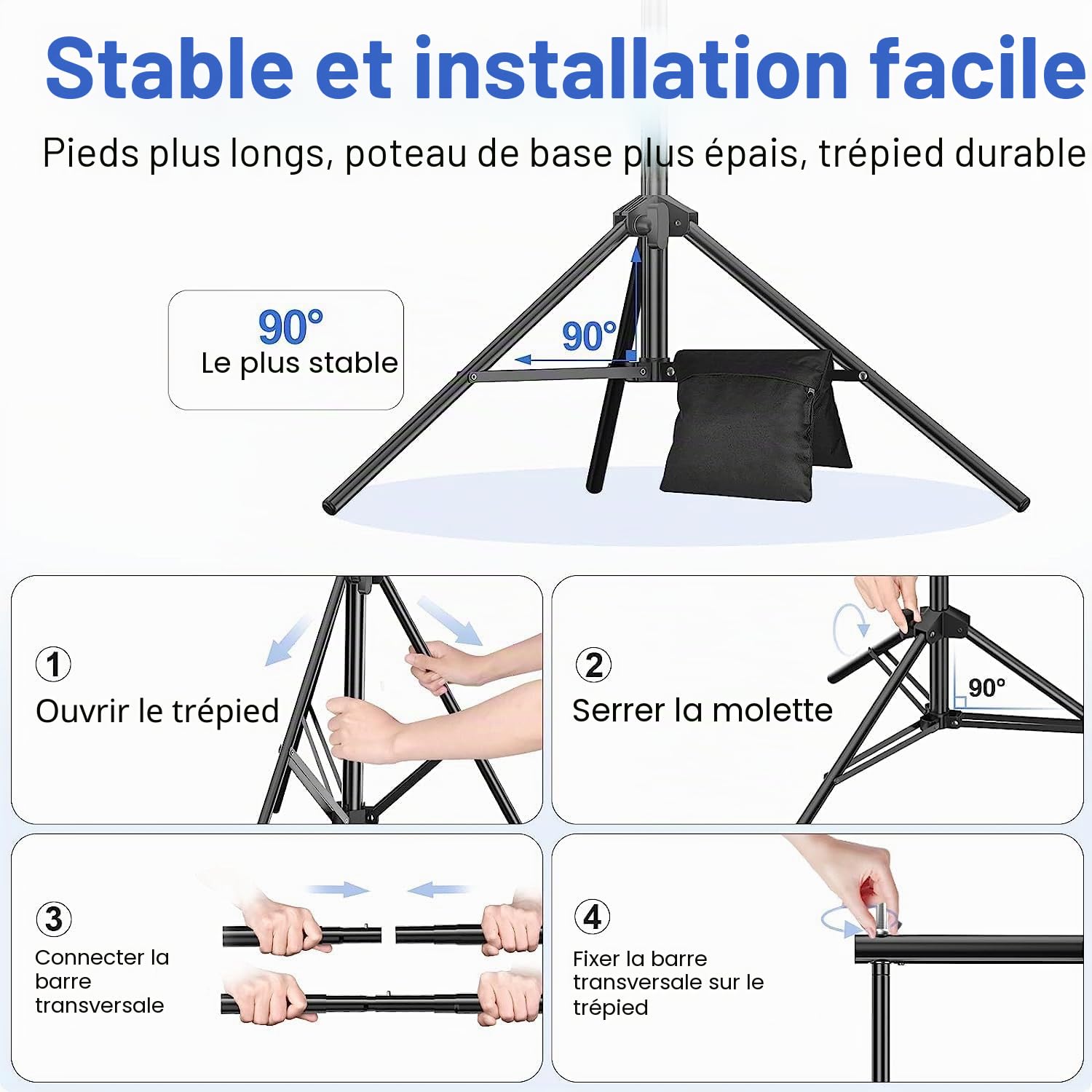 Stable et installation facile

Pieds plus longs, poteau de base plus épais, trépied durable

90°
Le plus stable

90°

① Ouvrir le trépied

② Serrer la molette

90°

③ Connecter la barre transversale

④ Fixer la barre transversale sur le trépied