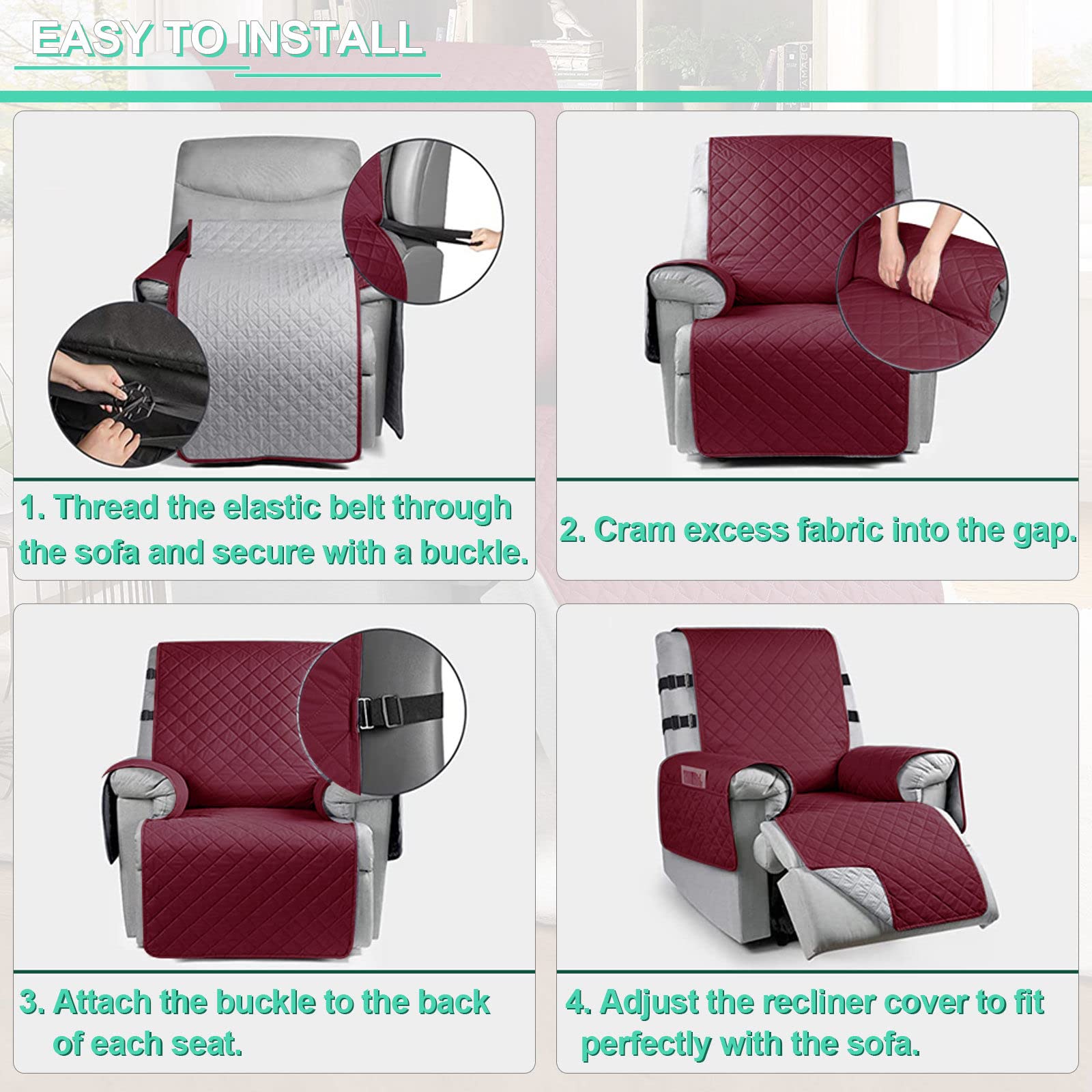 EASY TO INSTALL

1. Thread the elastic belt through the sofa and secure with a buckle.

2. Cram excess fabric into the gap.

3. Attach the buckle to the back of each seat.

4. Adjust the recliner cover to fit perfectly with the sofa.