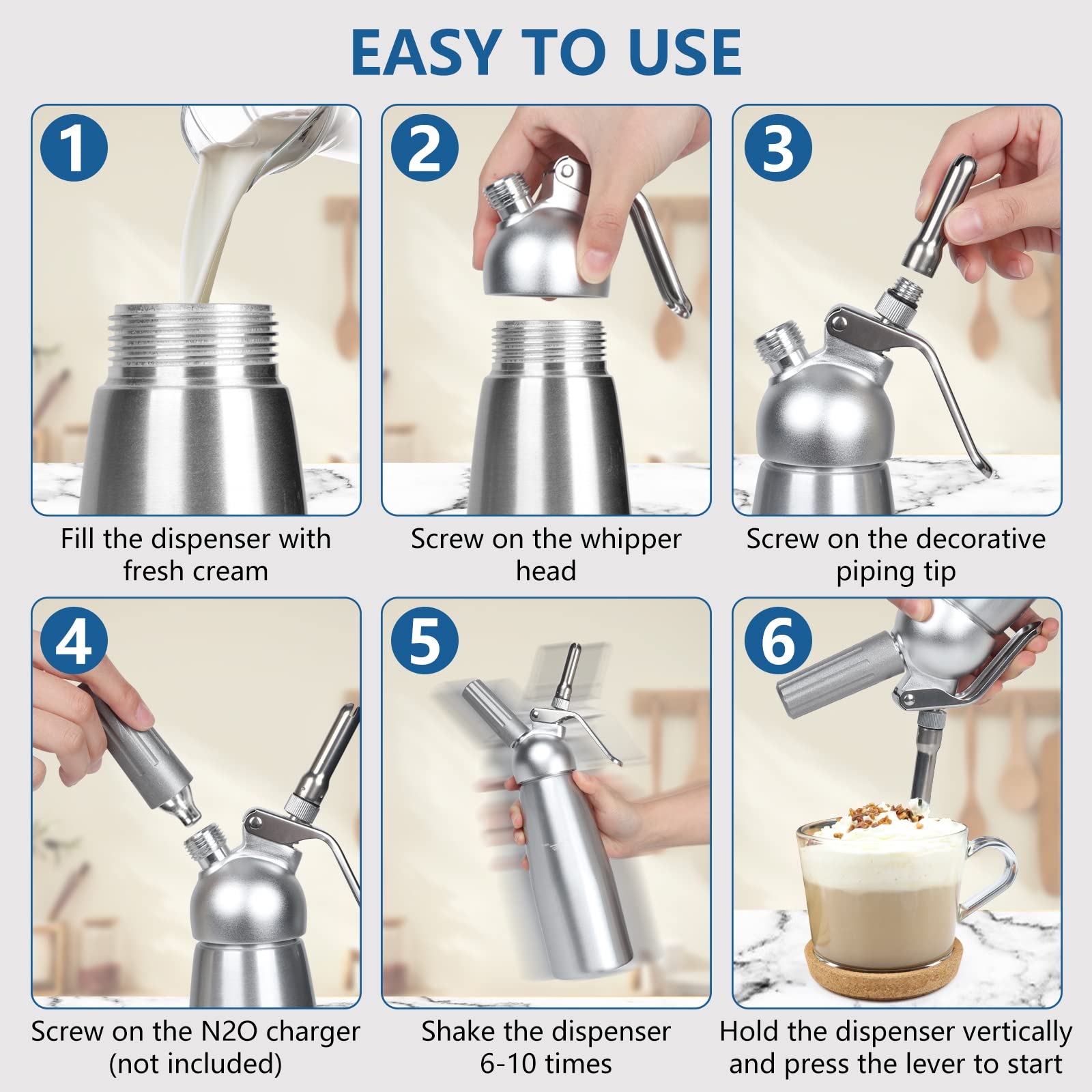 EASY TO USE

1

Fill the dispenser with fresh cream

2

Screw on the whipper head

3

Screw on the decorative piping tip

4

Screw on the N2O charger (not included)

5

Shake the dispenser 6-10 times

6

Hold the dispenser vertically and press the lever to start