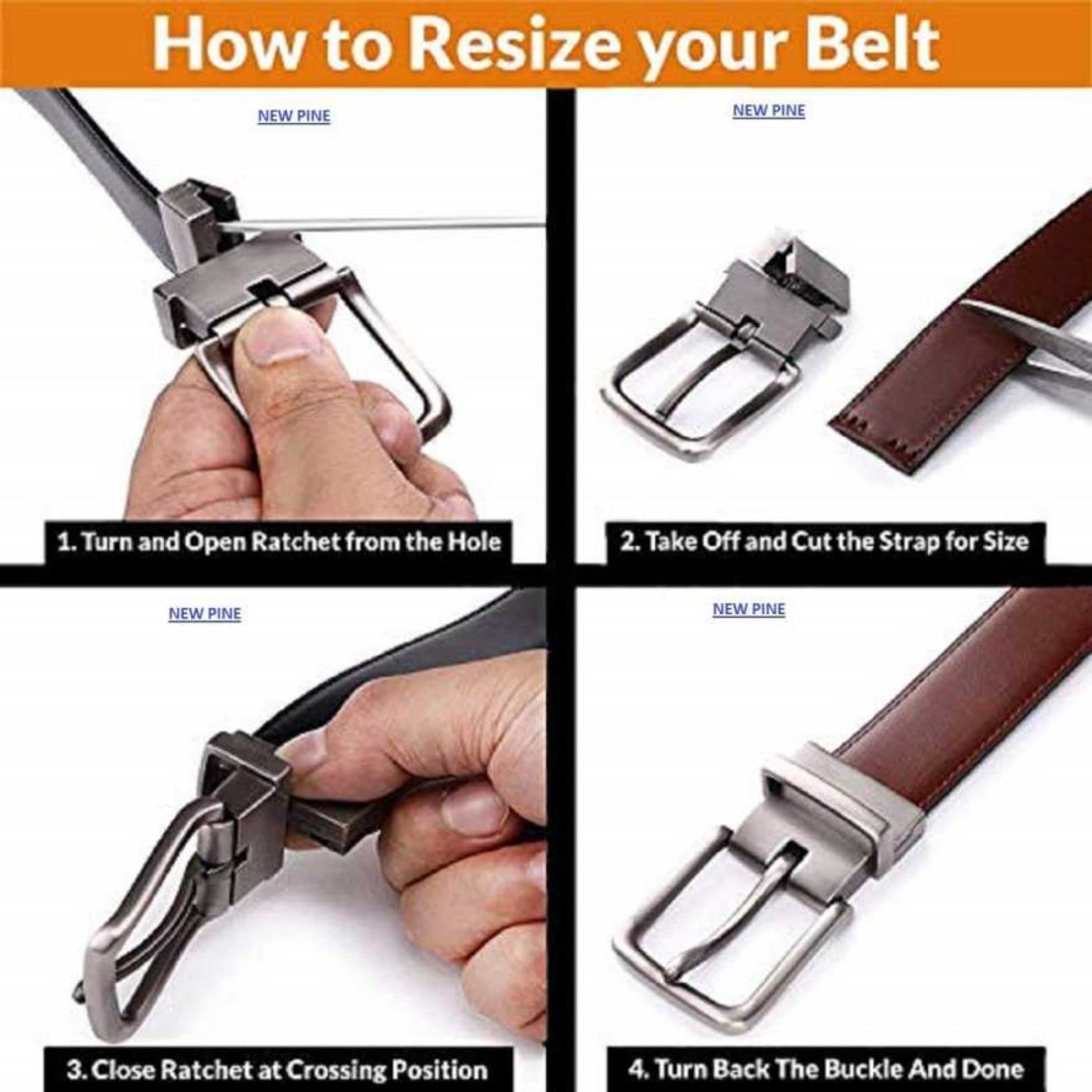 How to Resize your Belt

NEW PINE

1. Turn and Open Ratchet from the Hole

NEW PINE

2. Take Off and Cut the Strap for Size

NEW PINE

3. Close Ratchet at Crossing Position

NEW PINE

4. Turn Back The Buckle And Done