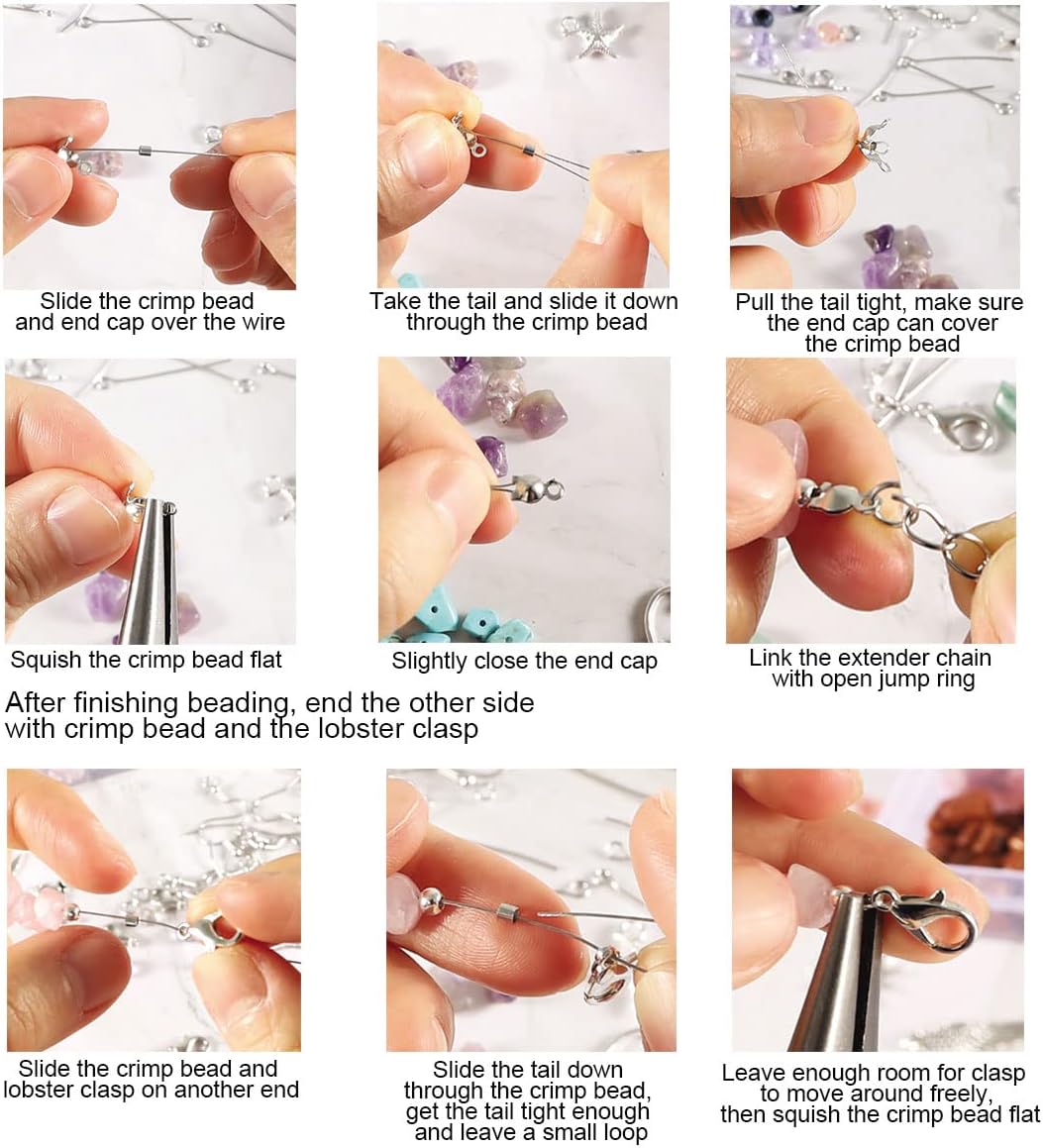 Slide the crimp bead and end cap over the wire

Take the tail and slide it down through the crimp bead

Pull the tail tight, make sure the end cap can cover the crimp bead

Squish the crimp bead flat

Slightly close the end cap

Link the extender chain with open jump ring

After finishing beading, end the other side with crimp bead and the lobster clasp

Slide the crimp bead and lobster clasp on another end

Slide the tail down through the crimp bead, get the tail tight enough and leave a small loop

Leave enough room for clasp to move around freely, then squish the crimp bead flat