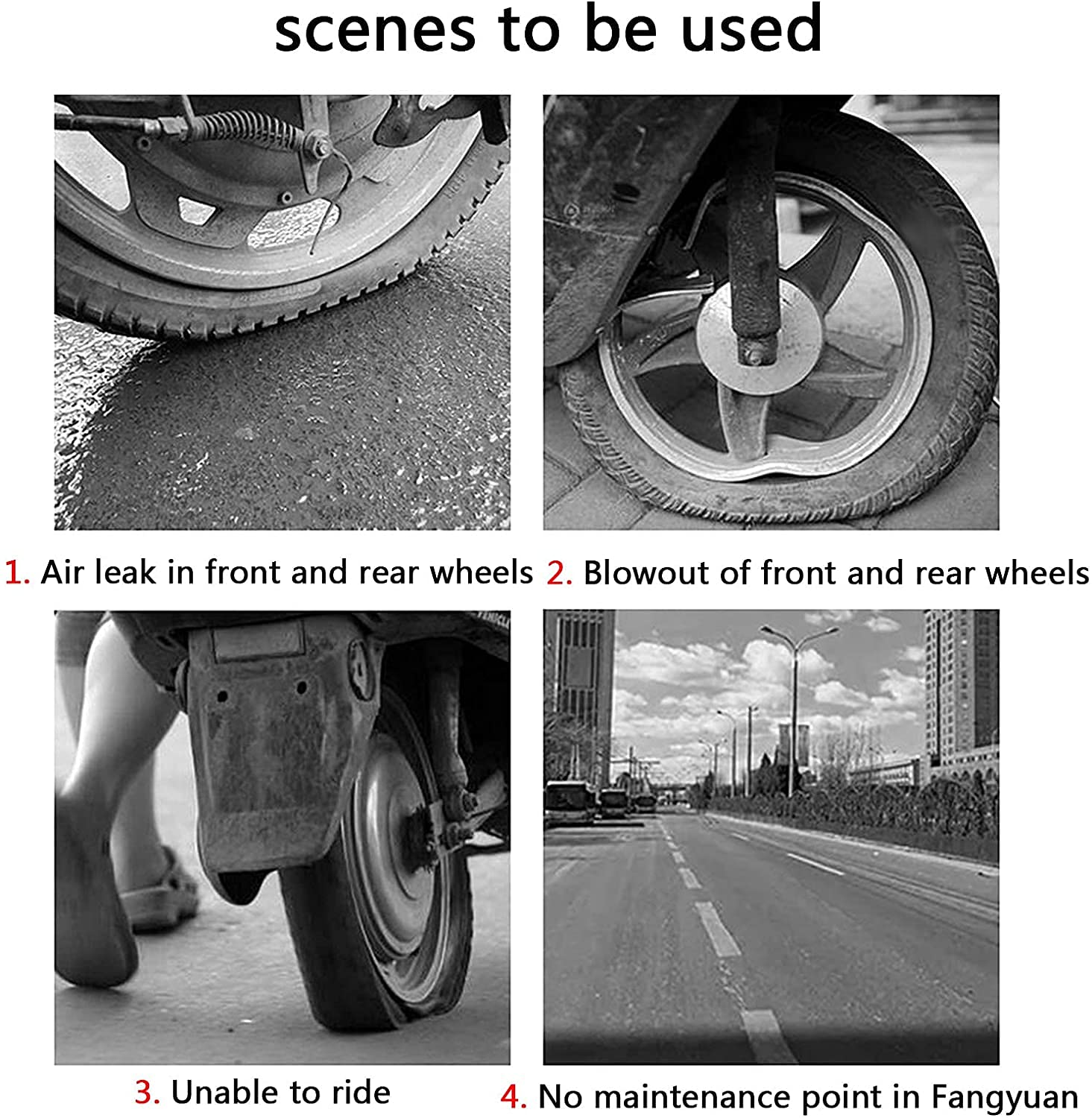 scenes to be used

1. Air leak in front and rear wheels

2. Blowout of front and rear wheels

3. Unable to ride

4. No maintenance point in Fangyuan