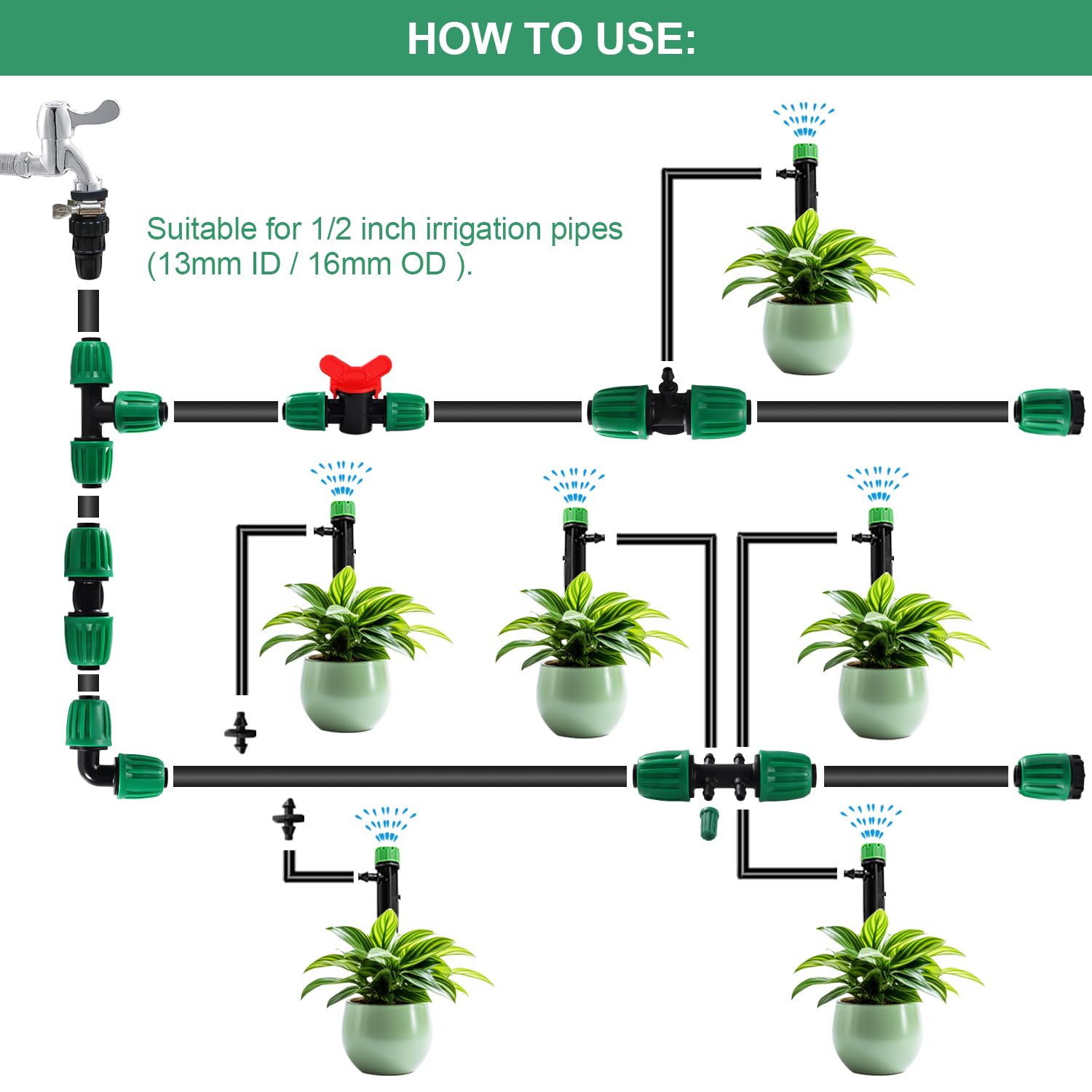 HOW TO USE:

Suitable for 1/2 inch irrigation pipes (13mm ID / 16mm OD ).