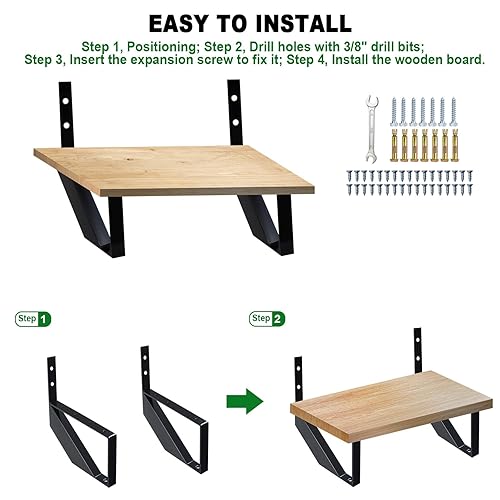 EASY TO INSTALL

Step 1, Positioning; Step 2, Drill holes with 3/8'' drill bits; Step 3, Insert the expansion screw to fix it; Step 4, Install the wooden board.

Step 1

Step 2