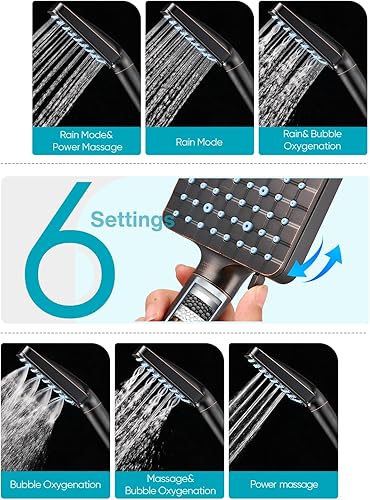 Rain Mode& Power Massage

Rain Mode

Rain& Bubble Oxygenation

6 Settings

Bubble Oxygenation

Massage& Bubble Oxygenation

Power massage