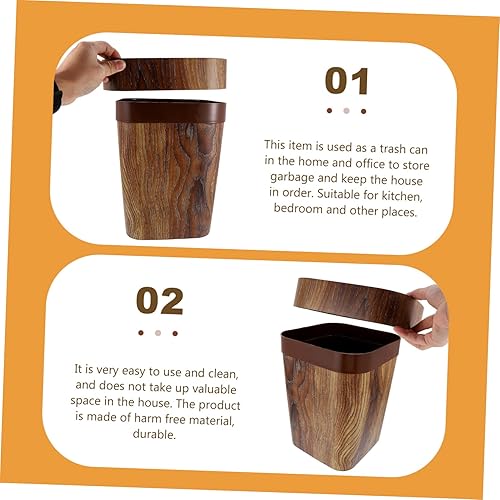 01

This item is used as a trash can in the home and office to store garbage and keep the house in order. Suitable for kitchen, bedroom and other places.

02

It is very easy to use and clean, and does not take up valuable space in the house. The product is made of harm free material, durable.