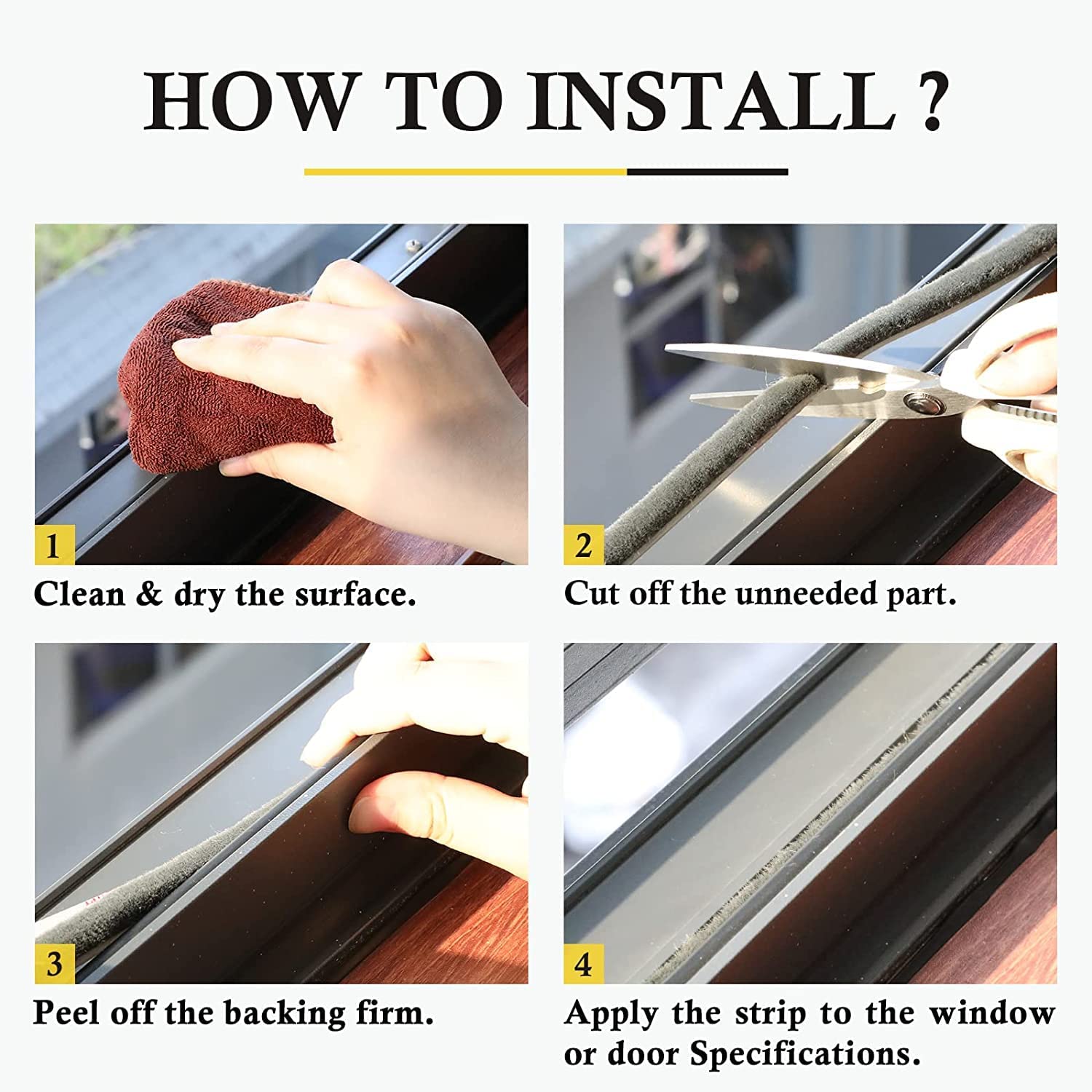 HOW TO INSTALL ?

1
Clean & dry the surface.

2
Cut off the unneeded part.

3
Peel off the backing firm.

4
Apply the strip to the window or door Specifications.