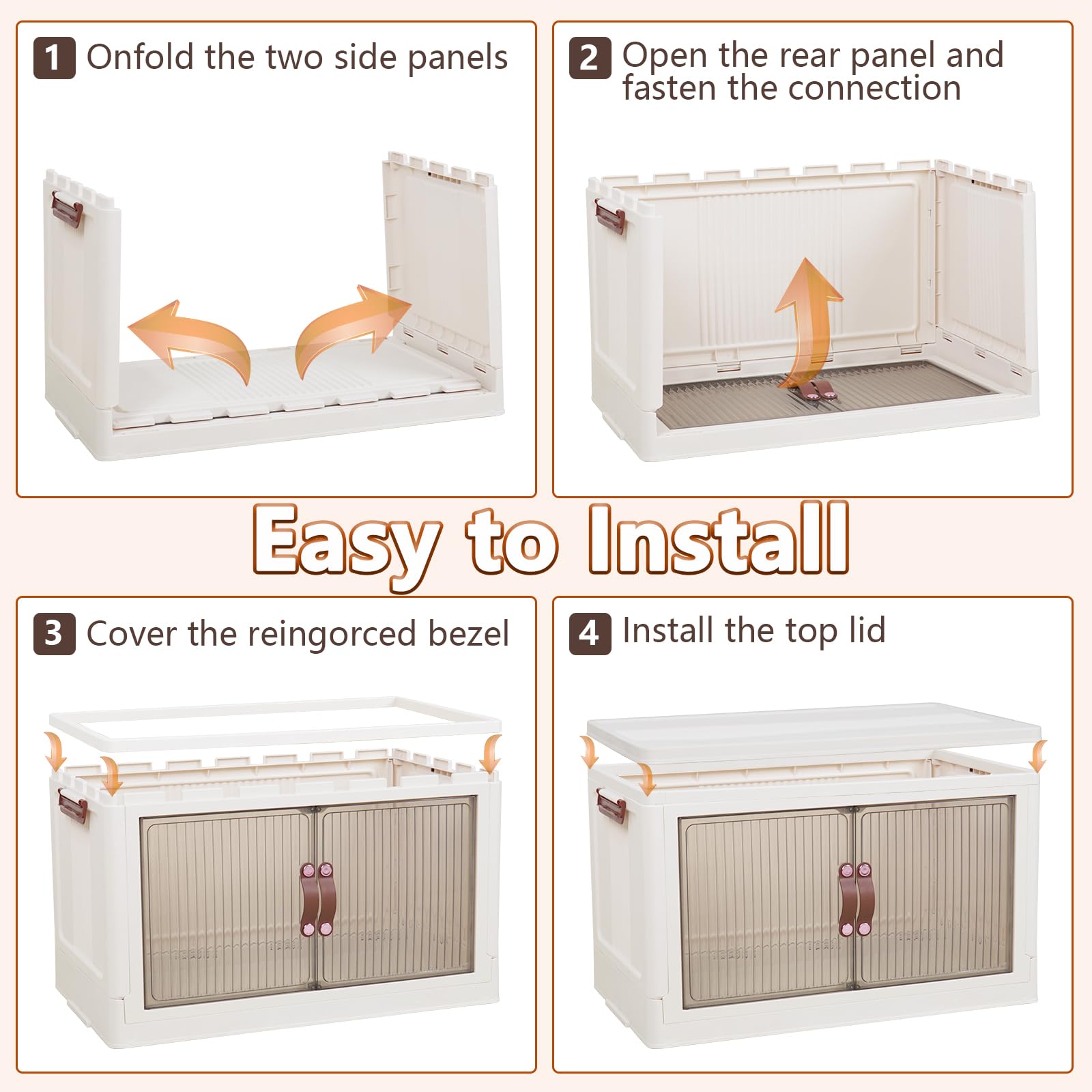 1 Onfold the two side panels

2 Open the rear panel and fasten the connection

Easy to Install

3 Cover the reingorced bezel

4 Install the top lid