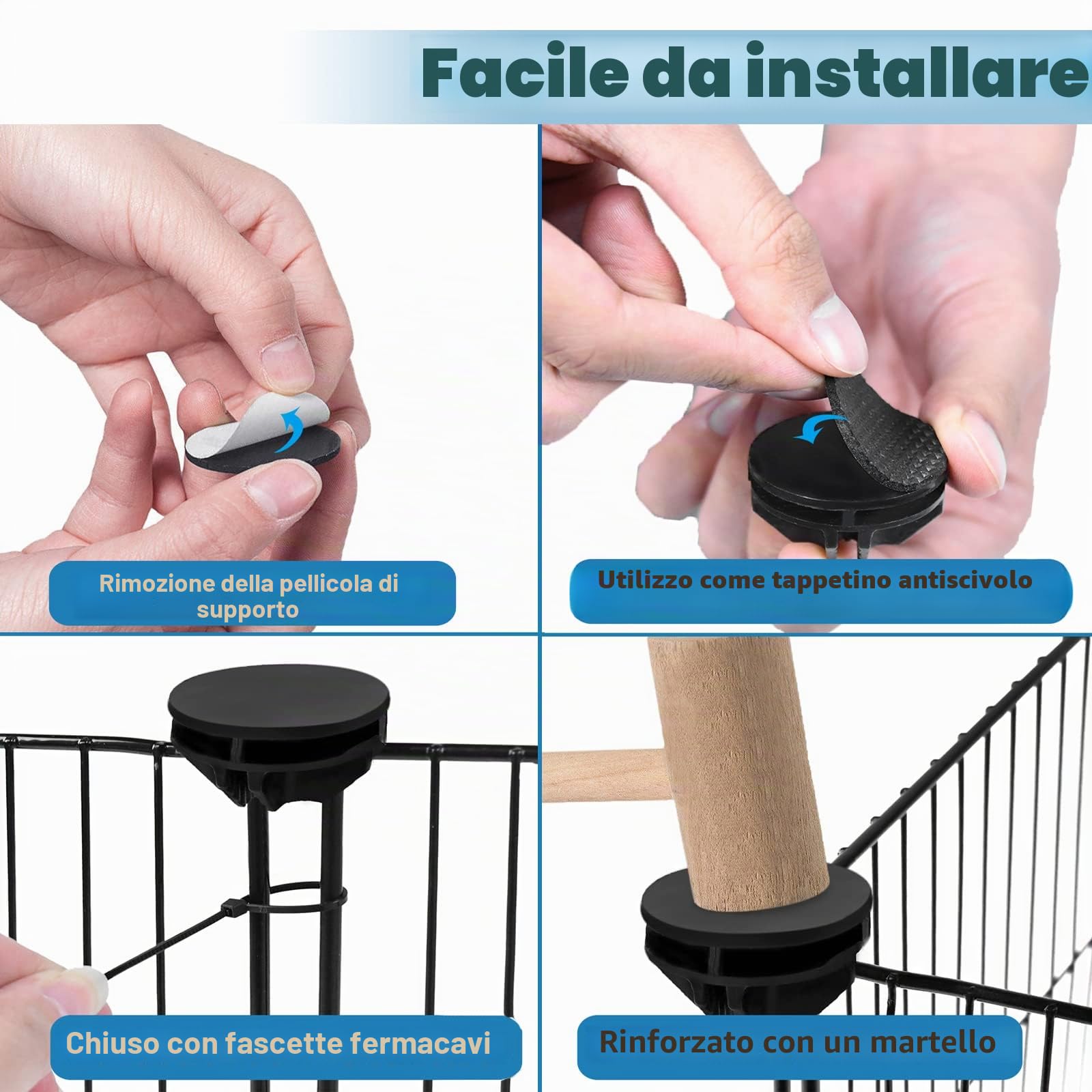 Facile da installare

Rimozione della pellicola di supporto

Utilizzo come tappetino antiscivolo

Chiuso con fascette fermacavi

Rinforzato con un martello