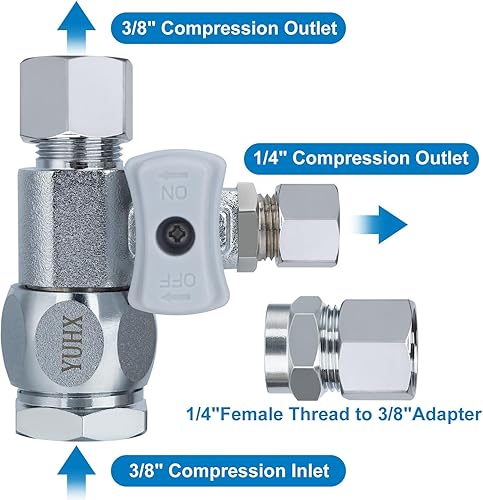 3/8" Compression Outlet

1/4" Compression Outlet

ON

OFF

YUHX

1/4"Female Thread to 3/8"Adapter

3/8" Compression Inlet