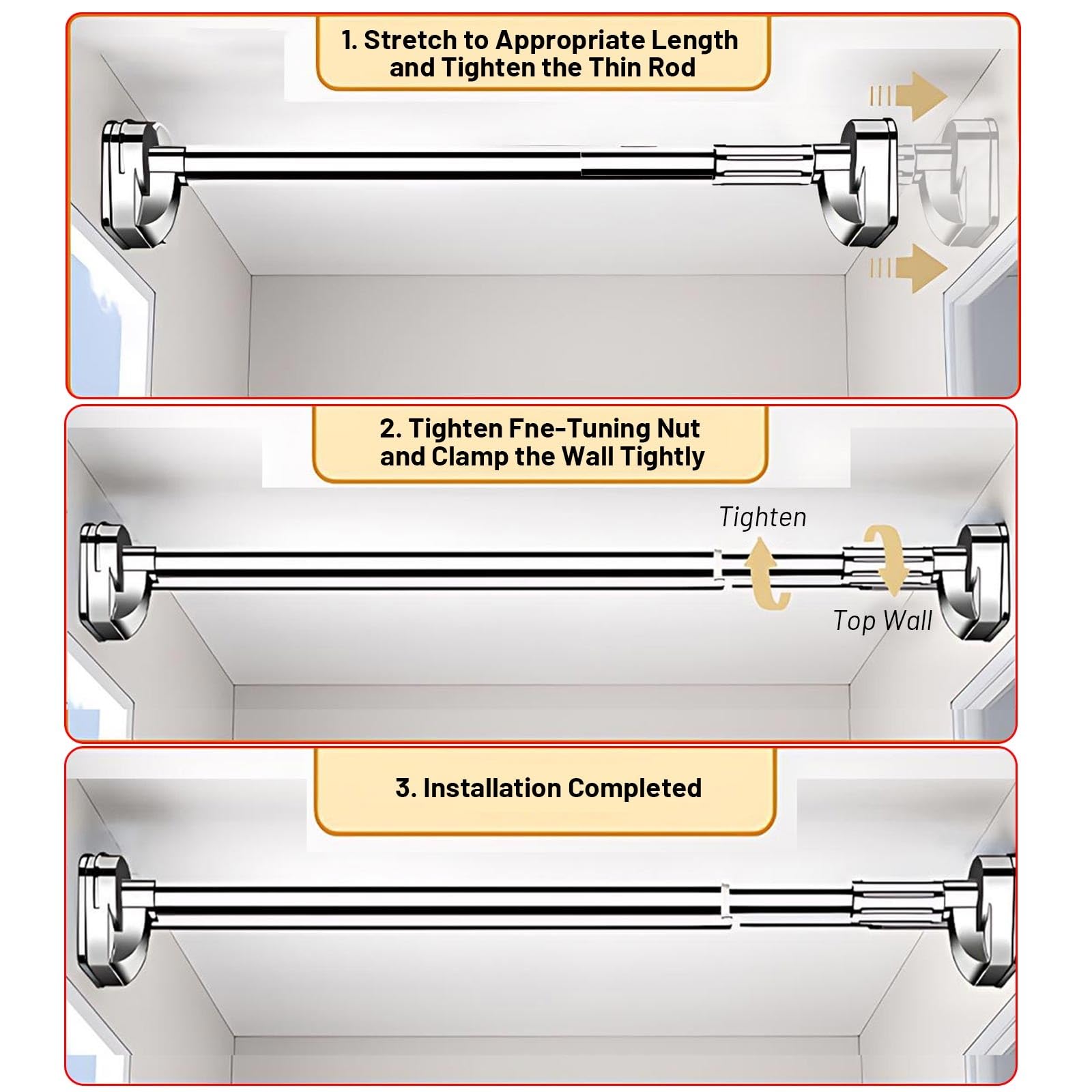 1. Stretch to Appropriate Length and Tighten the Thin Rod

2. Tighten Fne-Tuning Nut and Clamp the Wall Tightly

Tighten

Top Wall

3. Installation Completed