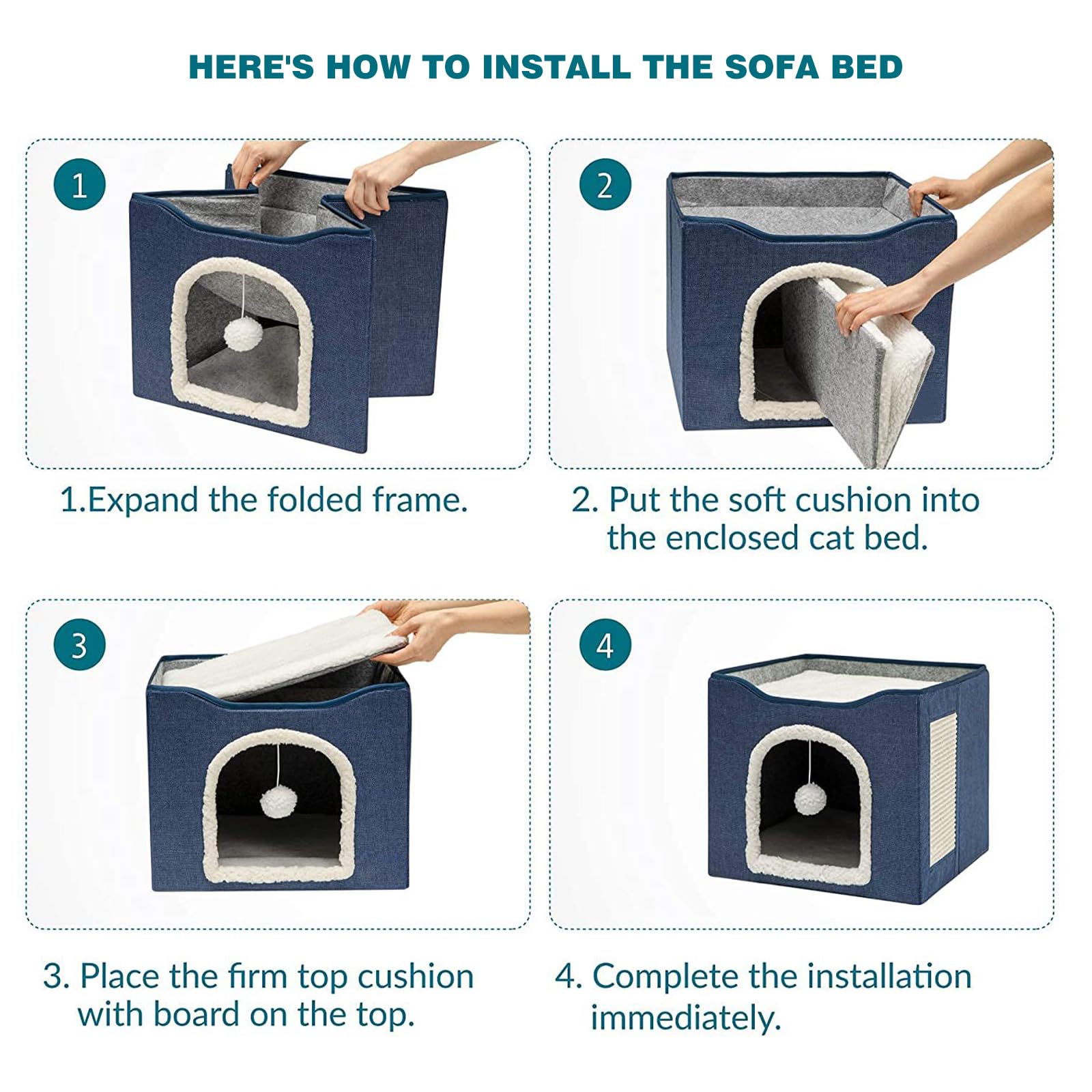 HERE'S HOW TO INSTALL THE SOFA BED

1

1.Expand the folded frame.

2

2. Put the soft cushion into the enclosed cat bed.

3

3. Place the firm top cushion with board on the top.

4

4. Complete the installation immediately.