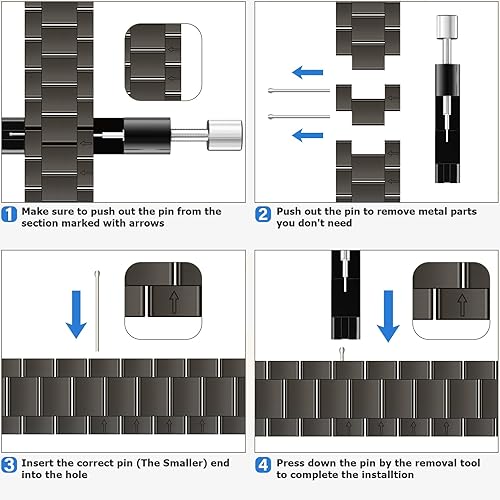 1 Make sure to push out the pin from the section marked with arrows

2 Push out the pin to remove metal parts you don't need

3 Insert the correct pin (The Smaller) end into the hole

4 Press down the pin by the removal tool to complete the installtion