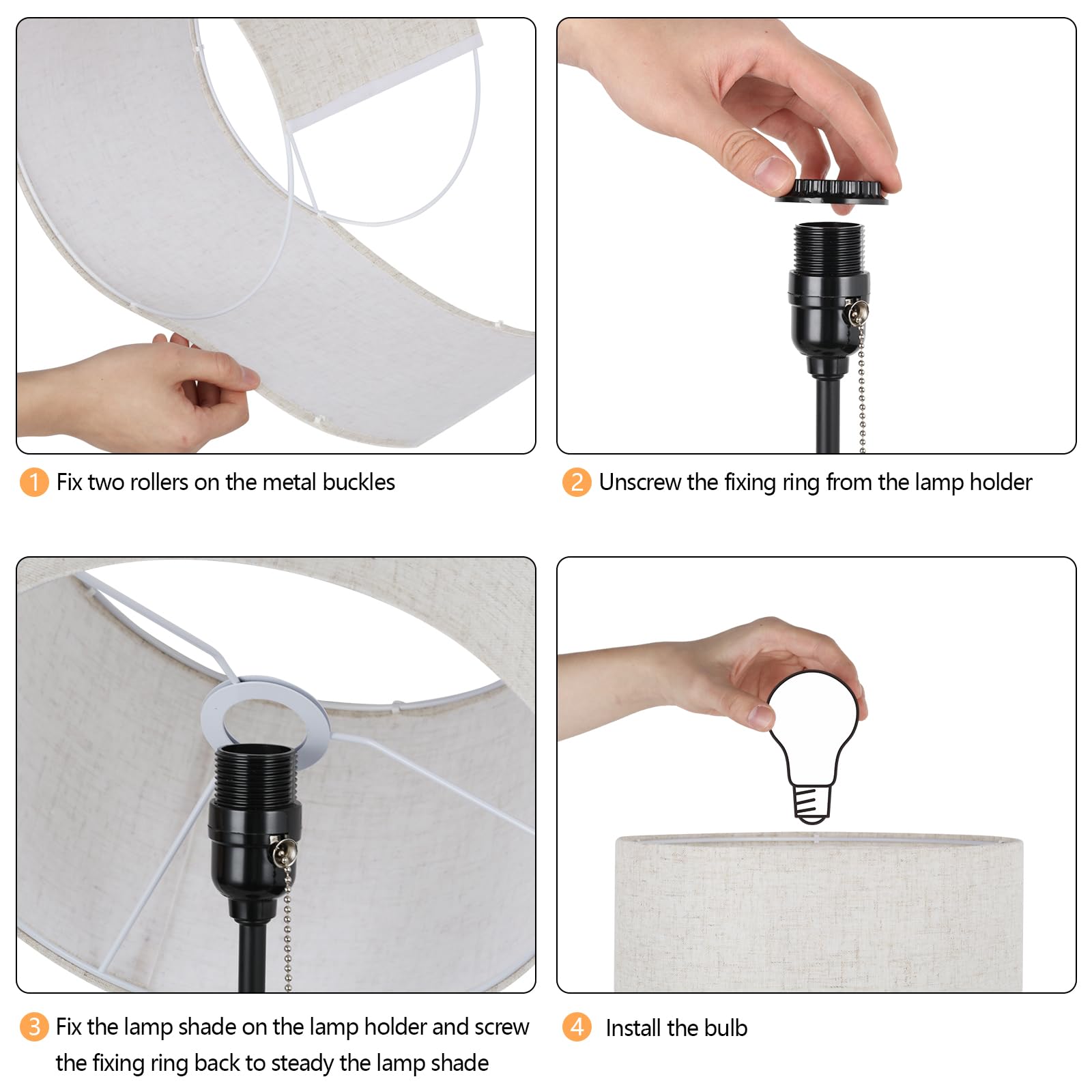 1 Fix two rollers on the metal buckles

2 Unscrew the fixing ring from the lamp holder

3 Fix the lamp shade on the lamp holder and screw the fixing ring back to steady the lamp shade

4 Install the bulb