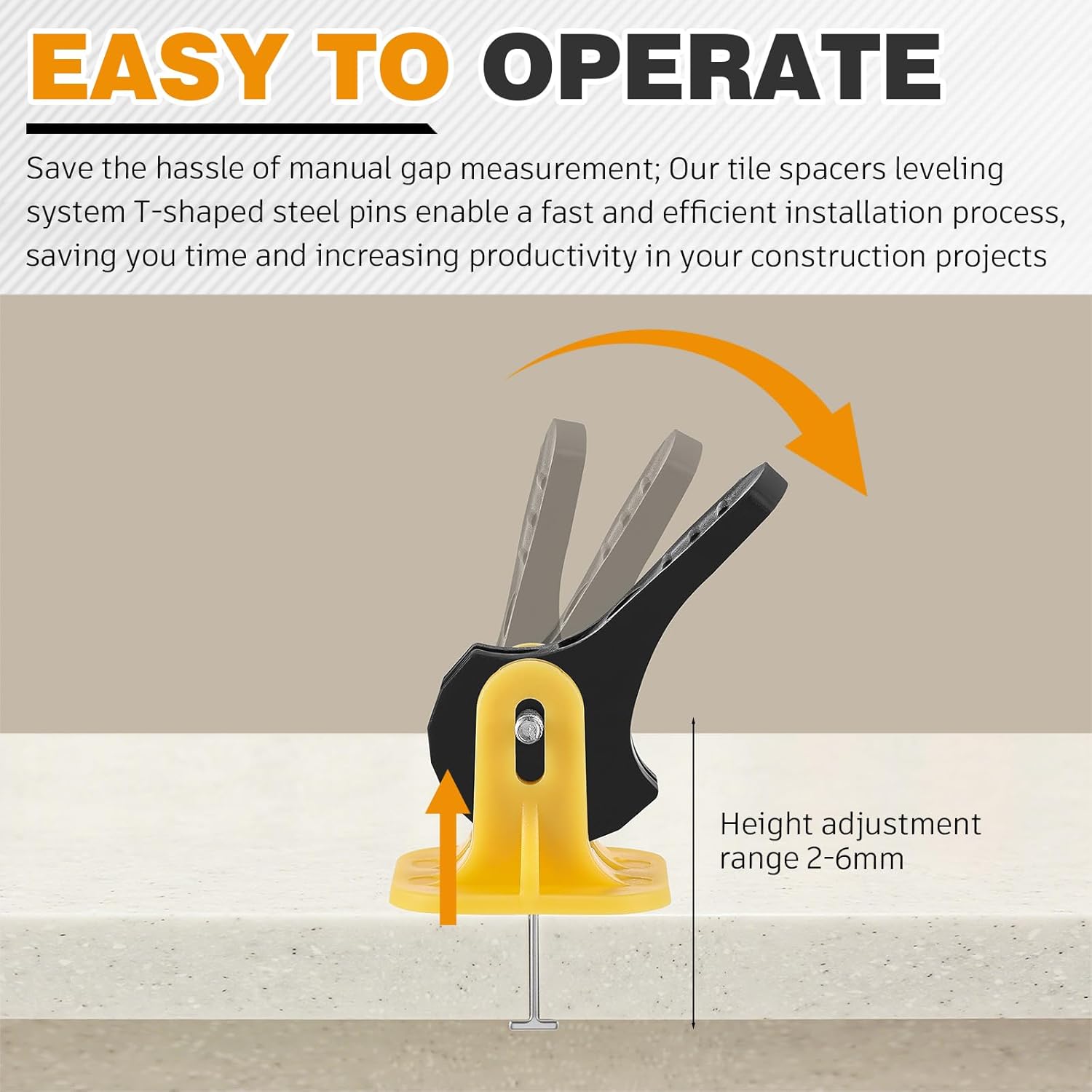 EASY TO OPERATE

Save the hassle of manual gap measurement; Our tile spacers leveling system T-shaped steel pins enable a fast and efficient installation process, saving you time and increasing productivity in your construction projects

Height adjustment range 2-6mm