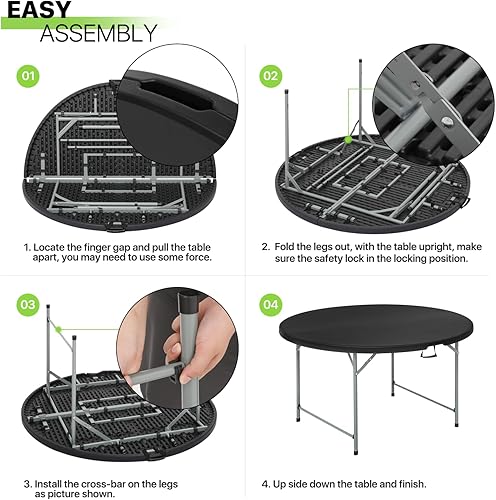 EASY
ASSEMBLY

01

1. Locate the finger gap and pull the table apart, you may need to use some force.

02

2. Fold the legs out, with the table upright, make sure the safety lock in the locking position.

03

3. Install the cross-bar on the legs as picture shown.

04

4. Up side down the table and finish.