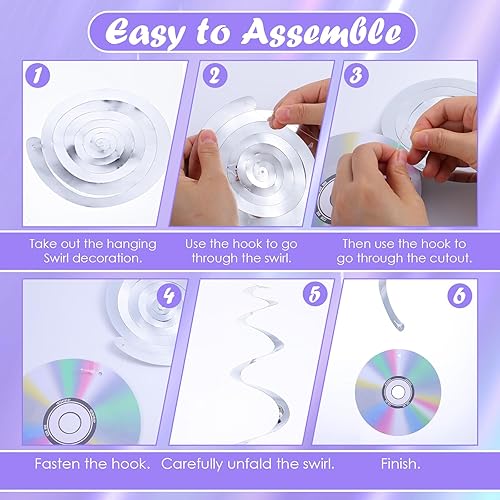 Easy to Assemble

1

2

3

Take out the hanging Swirl decoration.

Use the hook to go through the swirl.

Then use the hook to go through the cutout.

4

5

6

Fasten the hook.

Carefully unfald the swirl.

Finish.