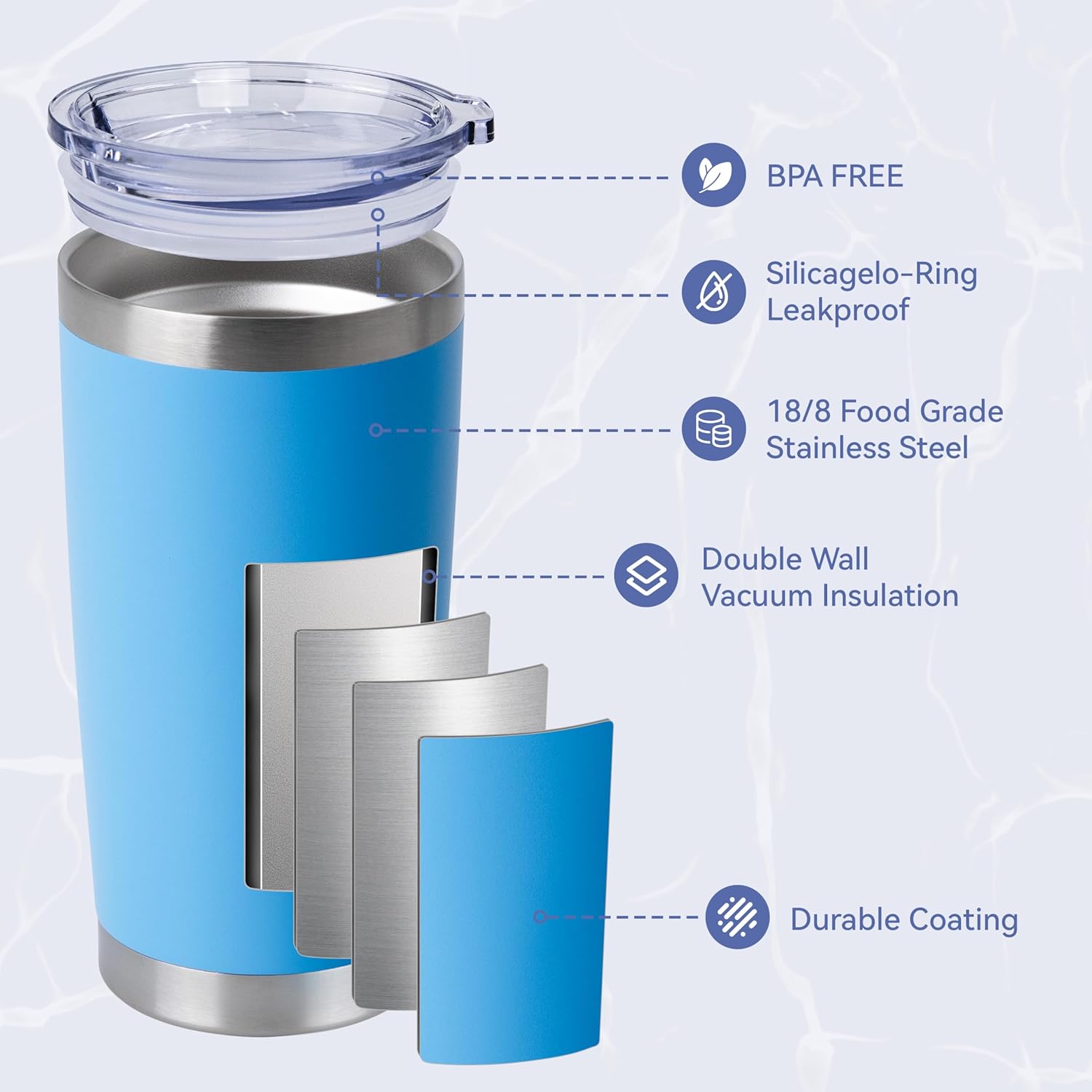 BPA FREE

Silicagelo-Ring
Leakproof

18/8 Food Grade
Stainless Steel

Double Wall
Vacuum Insulation

Durable Coating