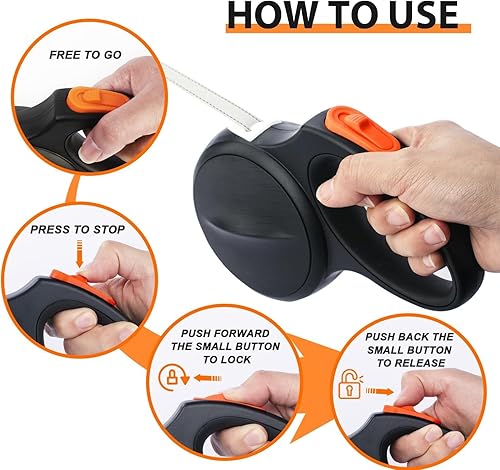 HOW TO USE

FREE TO GO

PRESS TO STOP

PUSH FORWARD THE SMALL BUTTON TO LOCK

PUSH BACK THE SMALL BUTTON TO RELEASE