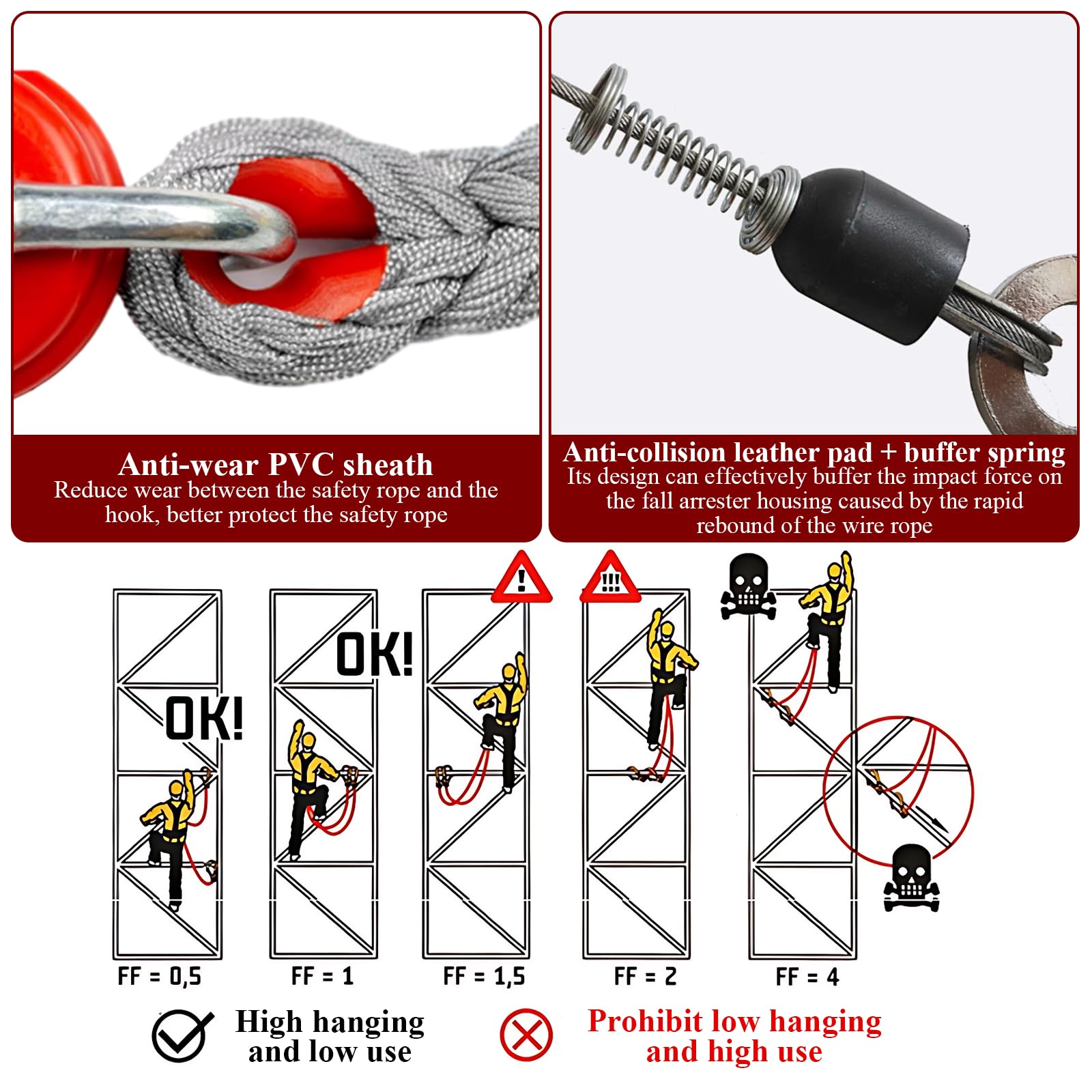 Anti-wear PVC sheath
Reduce wear between the safety rope and the hook, better protect the safety rope

Anti-collision leather pad + buffer spring
Its design can effectively buffer the impact force on the fall arrester housing caused by the rapid rebound of the wire rope

OK!

OK!

!

!!!

FF = 0,5

FF = 1

FF = 1,5

FF = 2

FF = 4

High hanging and low use

Prohibit low hanging and high use