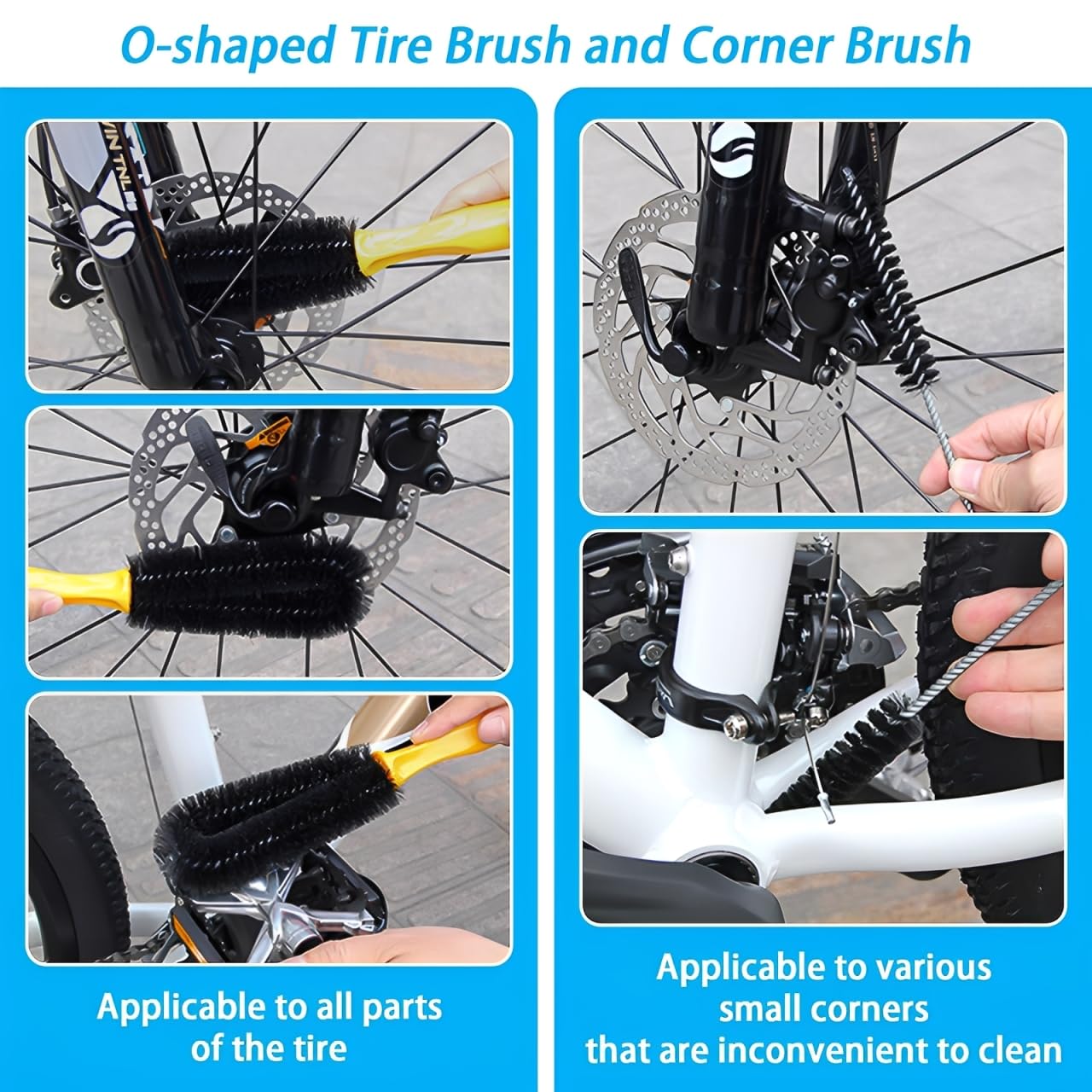 O-shaped Tire Brush and Corner Brush

Applicable to all parts of the tire

Applicable to various small corners that are inconvenient to clean