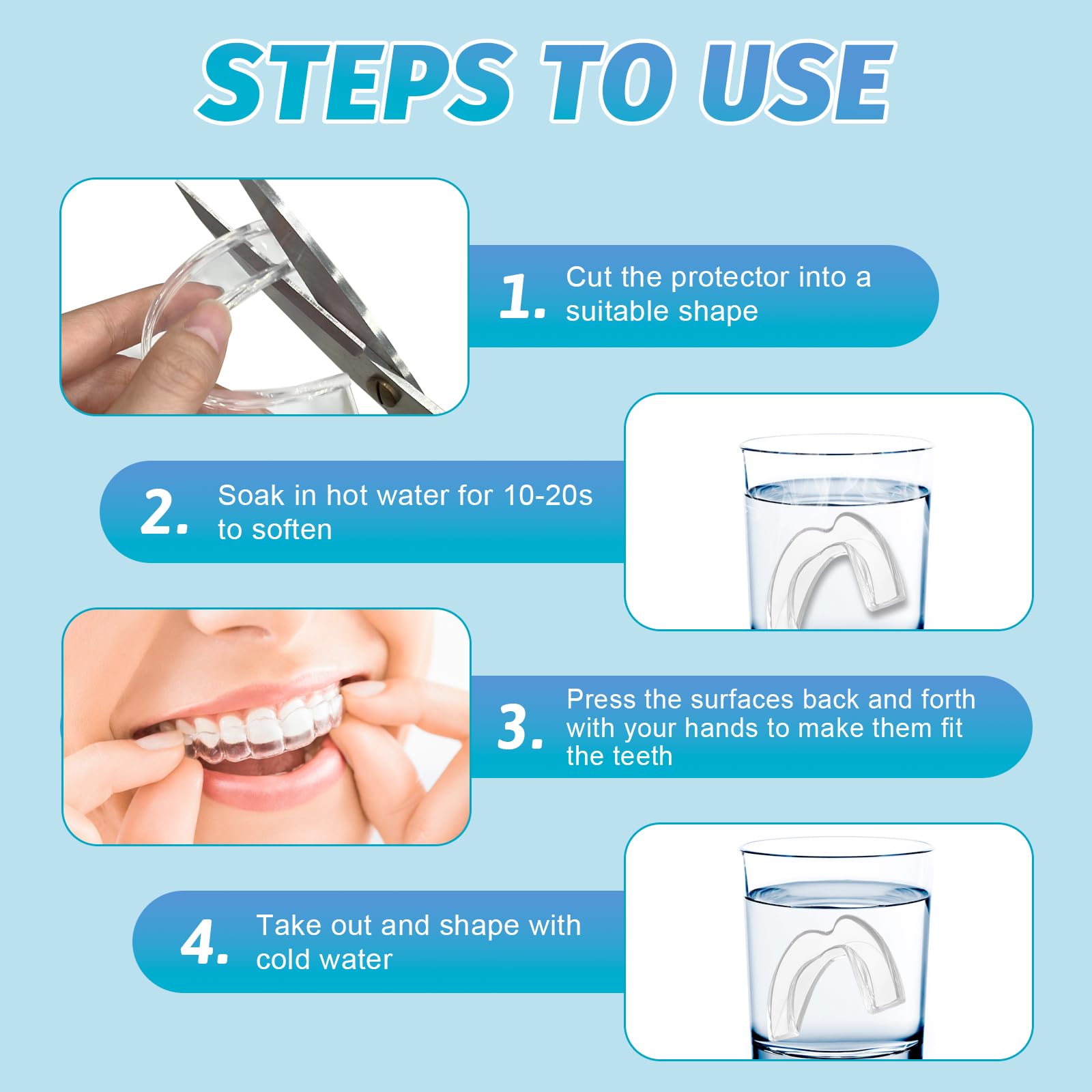 STEPS TO USE

1. Cut the protector into a suitable shape

2. Soak in hot water for 10-20s to soften

3. Press the surfaces back and forth with your hands to make them fit the teeth

4. Take out and shape with cold water