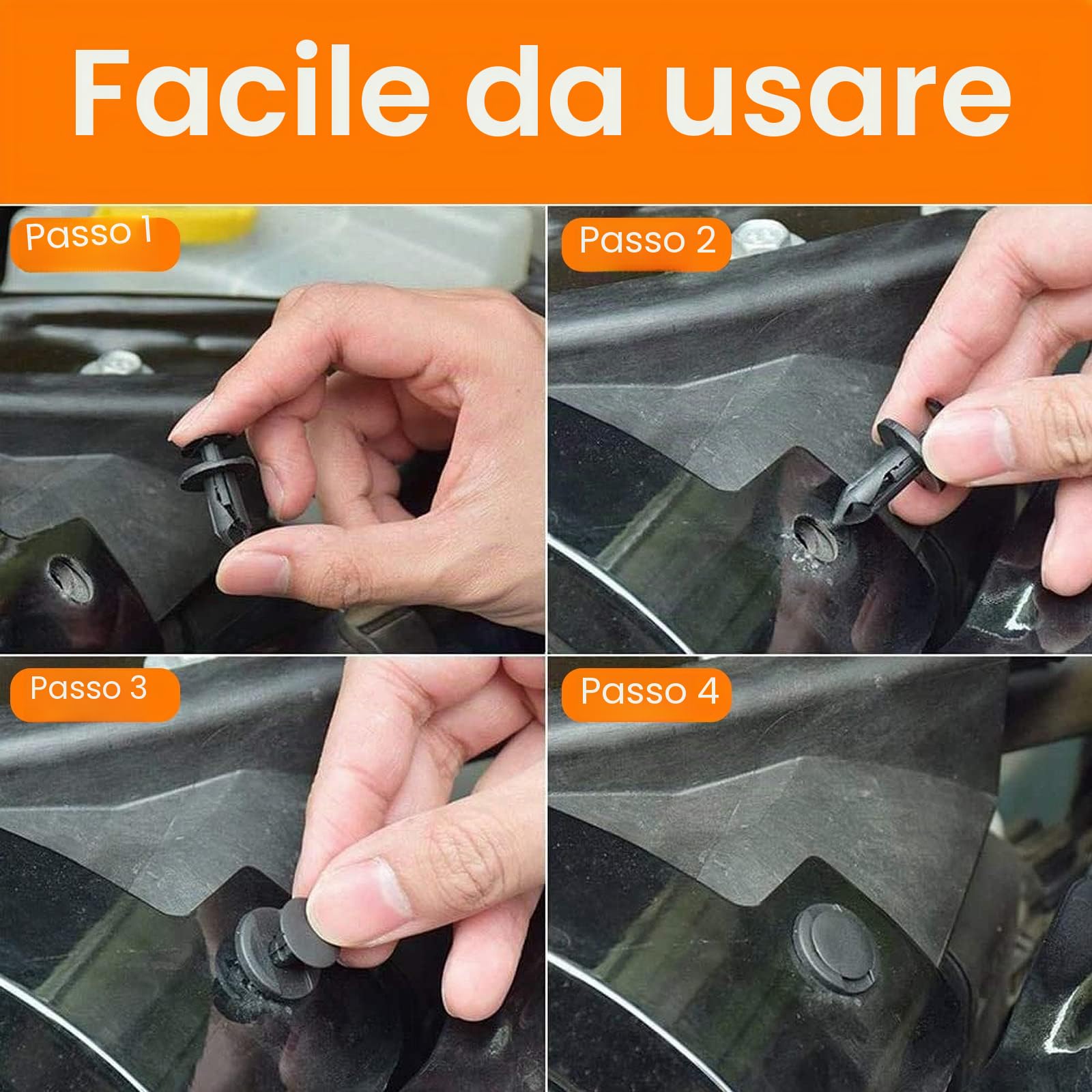 Facile da usare

Passo 1

Passo 2

Passo 3

Passo 4