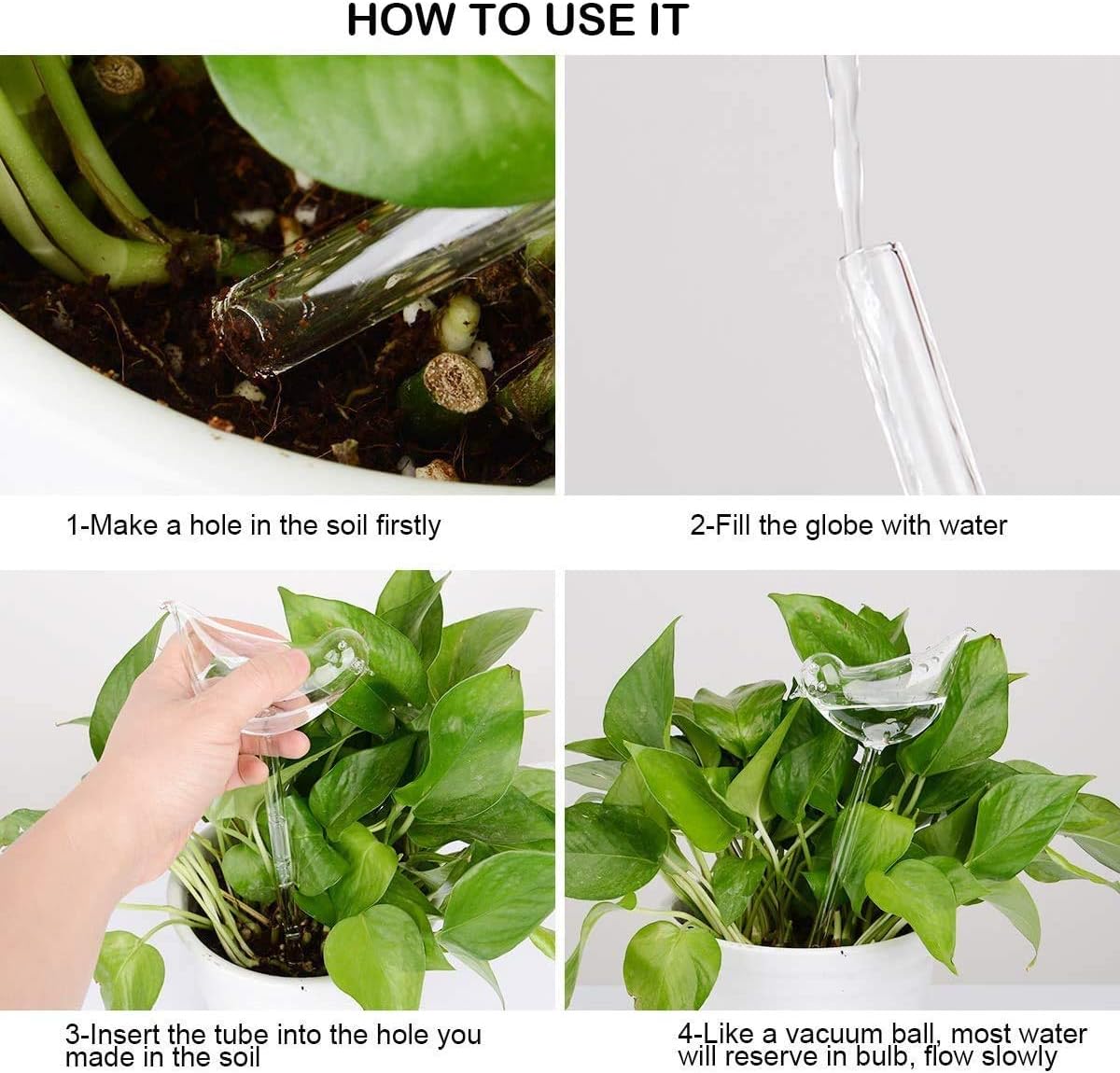 HOW TO USE IT

1-Make a hole in the soil firstly

2-Fill the globe with water

3-Insert the tube into the hole you made in the soil

4-Like a vacuum ball, most water will reserve in bulb, flow slowly