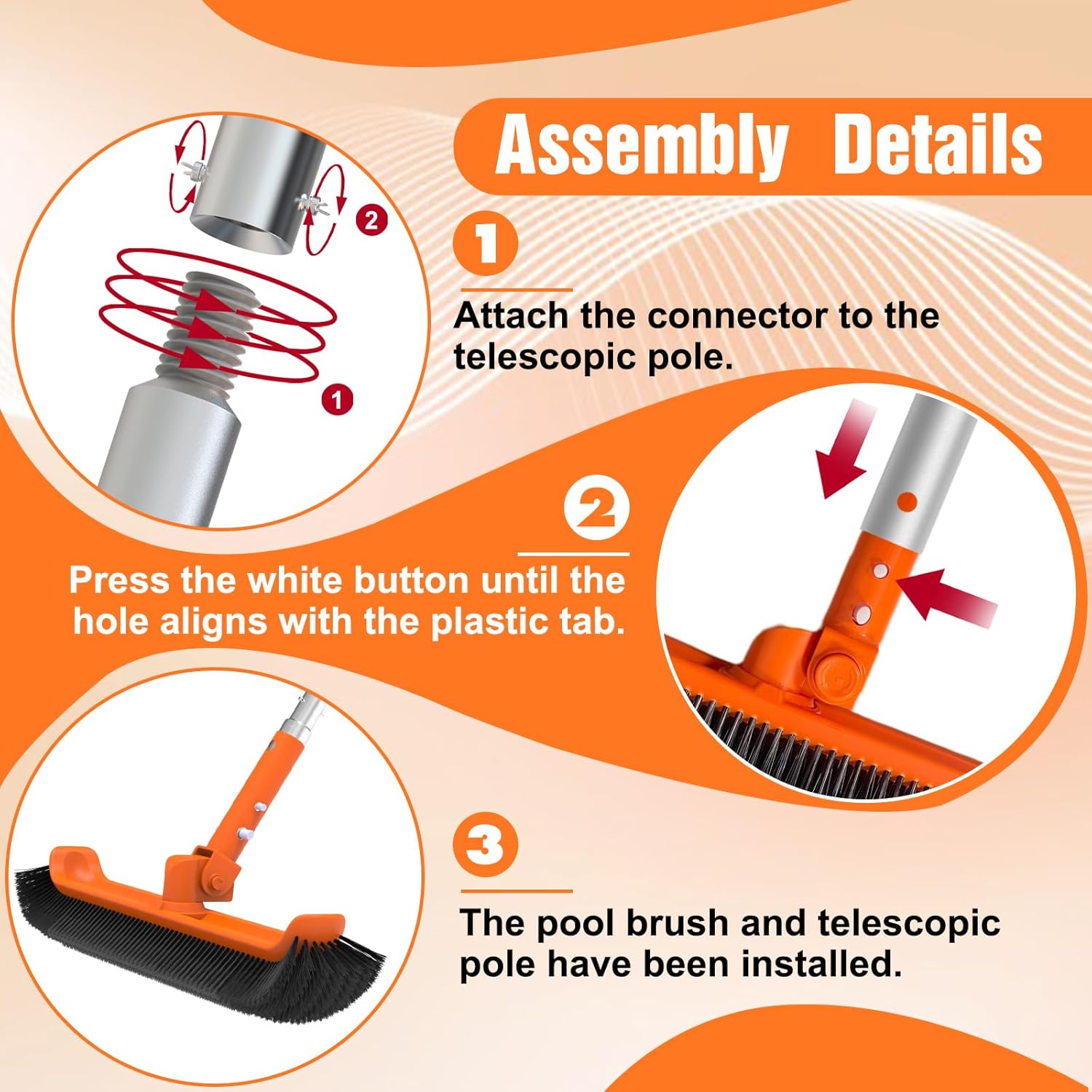 Assembly Details

2

1

1

Attach the connector to the telescopic pole.

2

Press the white button until the hole aligns with the plastic tab.

3

The pool brush and telescopic pole have been installed.