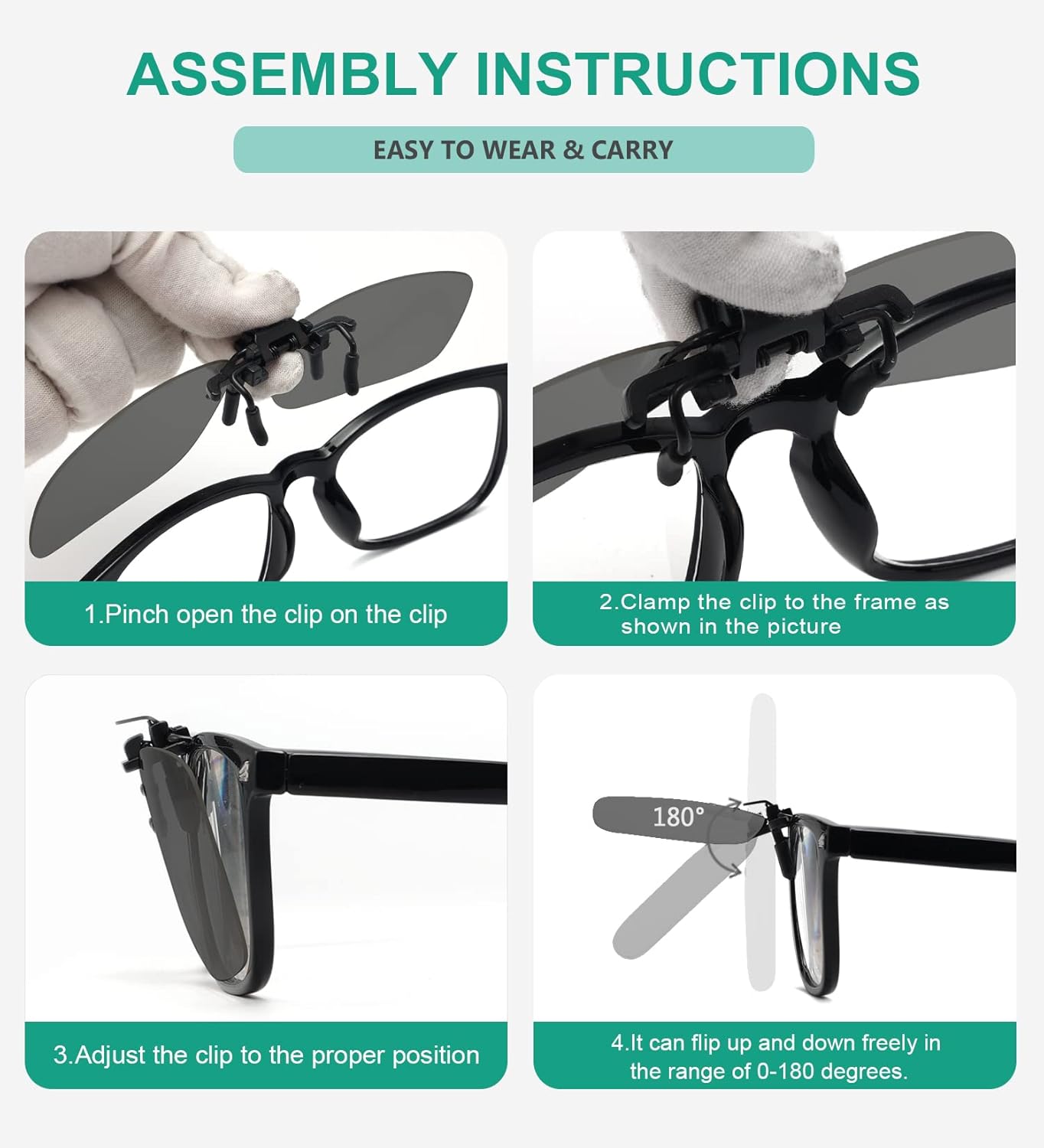 ASSEMBLY INSTRUCTIONS

EASY TO WEAR & CARRY

1.Pinch open the clip on the clip

2.Clamp the clip to the frame as shown in the picture

3.Adjust the clip to the proper position

180°

4.It can flip up and down freely in the range of 0-180 degrees.