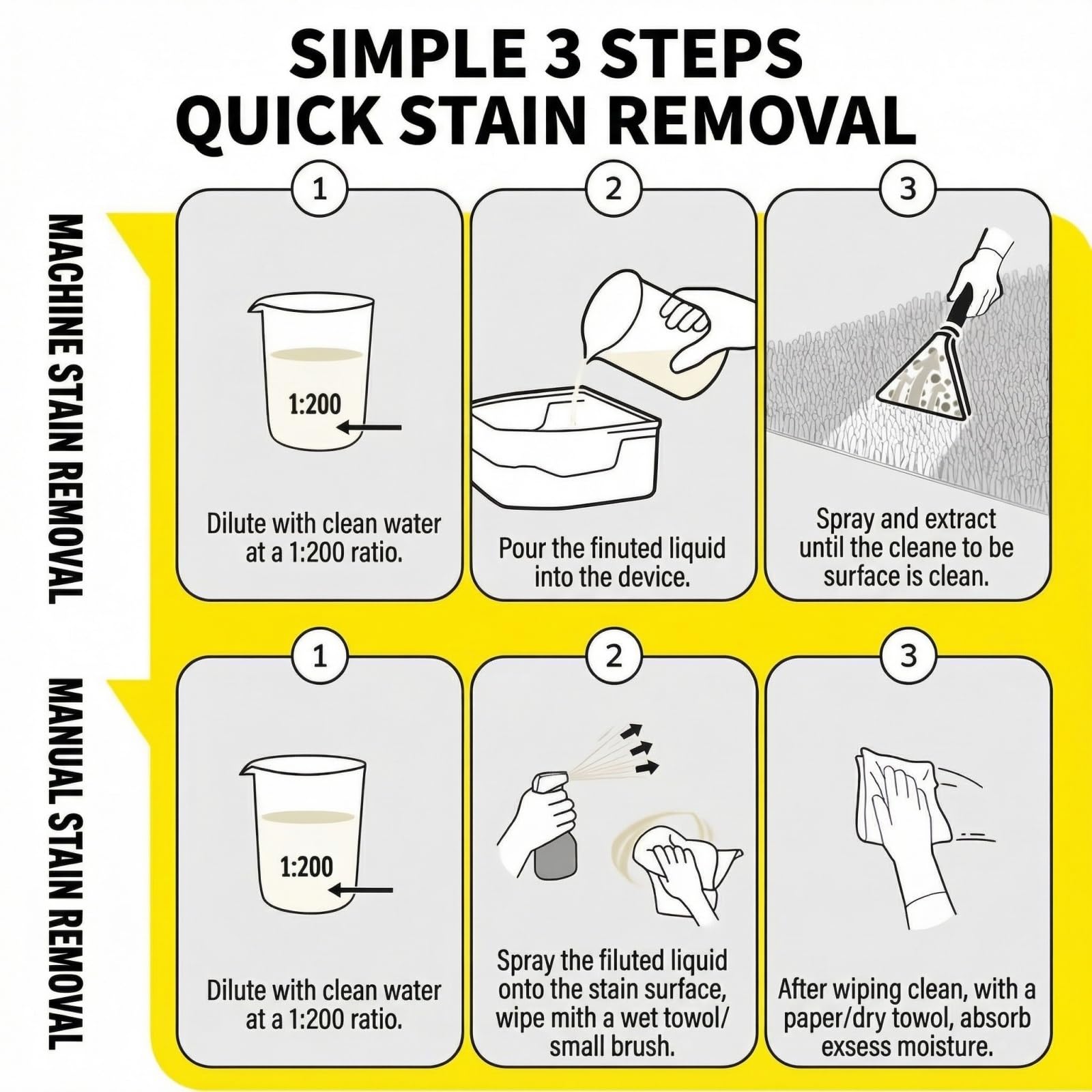 SIMPLE 3 STEPS
QUICK STAIN REMOVAL

MACHINE STAIN REMOVAL

1

1:200

Dilute with clean water at a 1:200 ratio.

2

Pour the finuted liquid into the device.

3

Spray and extract until the cleane to be surface is clean.

MANUAL STAIN REMOVAL

1

1:200

Dilute with clean water at a 1:200 ratio.

2

Spray the filuted liquid onto the stain surface, wipe mith a wet towol/ small brush.

3

After wiping clean, with a paper/dry towol, absorb exsess moisture.