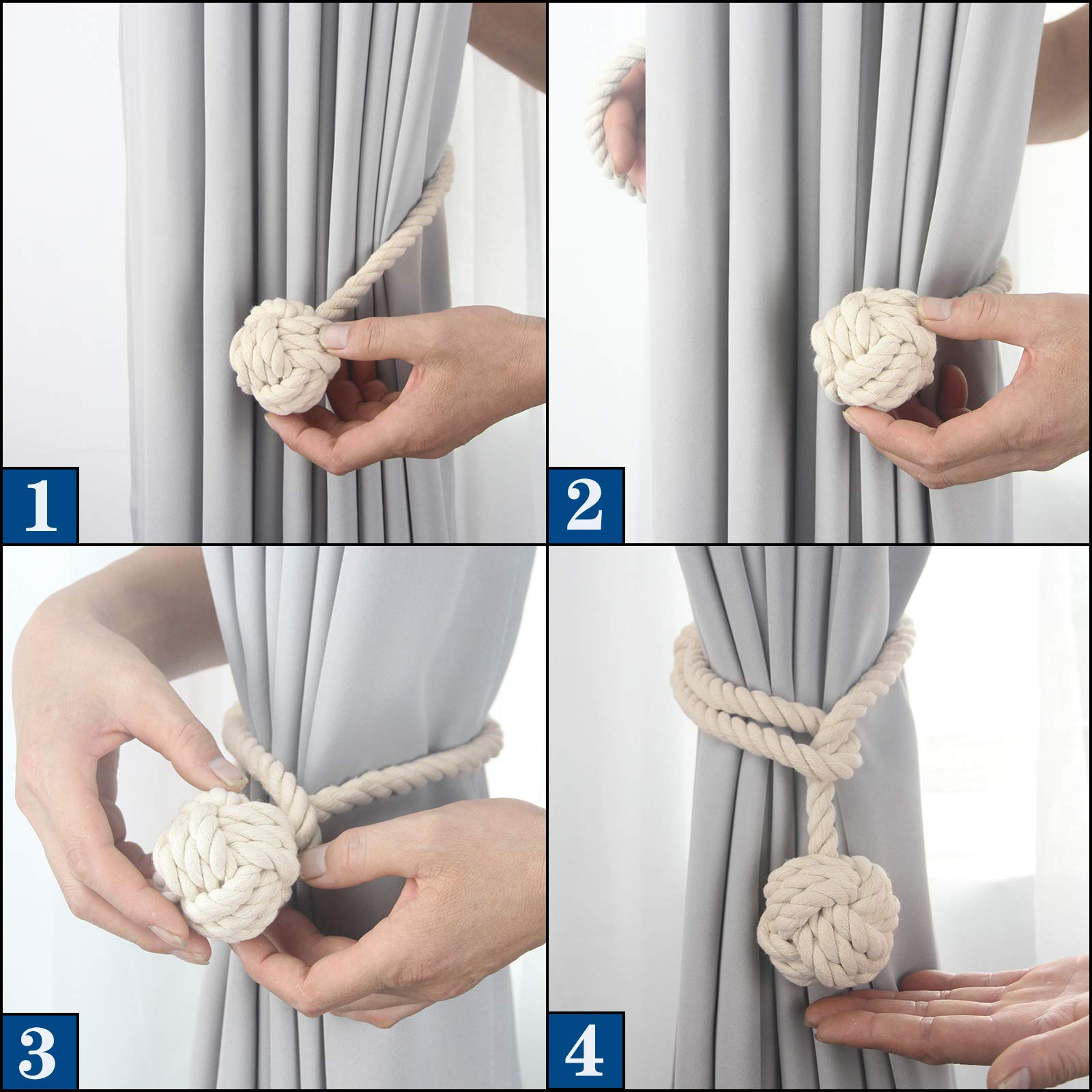 1

2

3

4