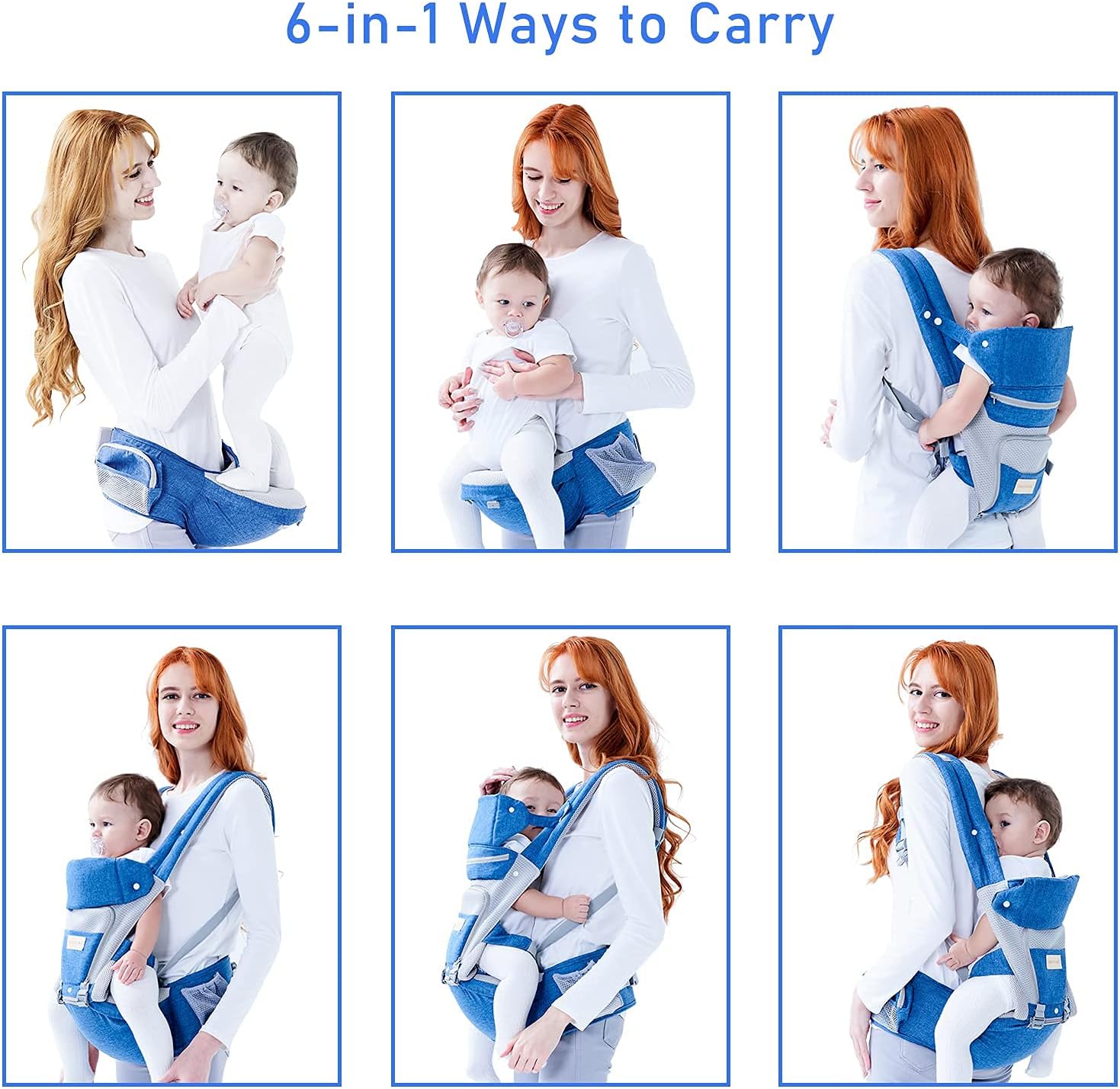 6-in-1 Ways to Carry