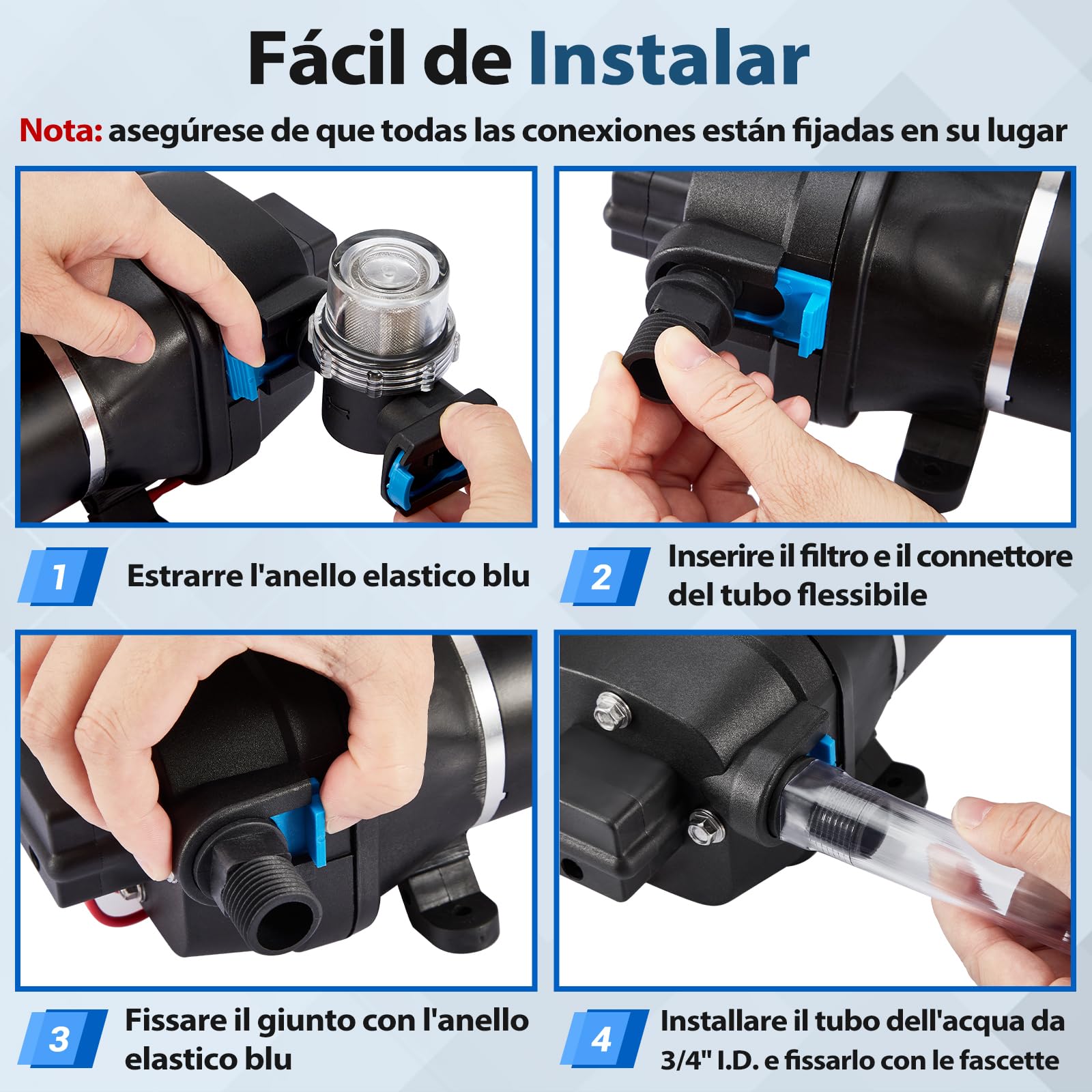 Fácil de Instalar

Nota: asegúrese de que todas las conexiones están fijadas en su lugar

1 Estrarre l'anello elastico blu

2 Inserire il filtro e il connettore del tubo flessibile

3 Fissare il giunto con l'anello elastico blu

4 Installare il tubo dell'acqua da 3/4" I.D. e fissarlo con le fascette