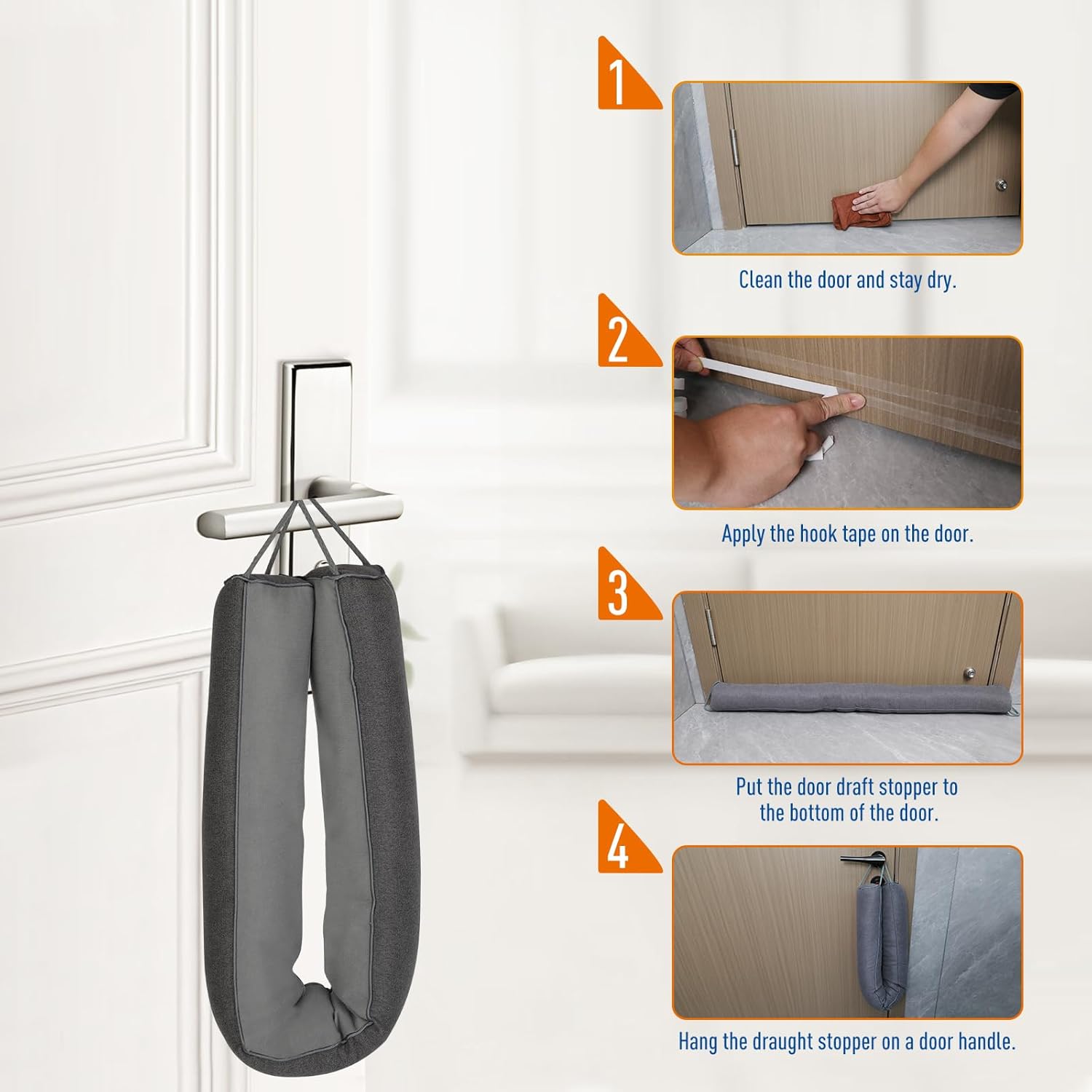 1

Clean the door and stay dry.

2

Apply the hook tape on the door.

3

Put the door draft stopper to the bottom of the door.

4

Hang the draught stopper on a door handle.