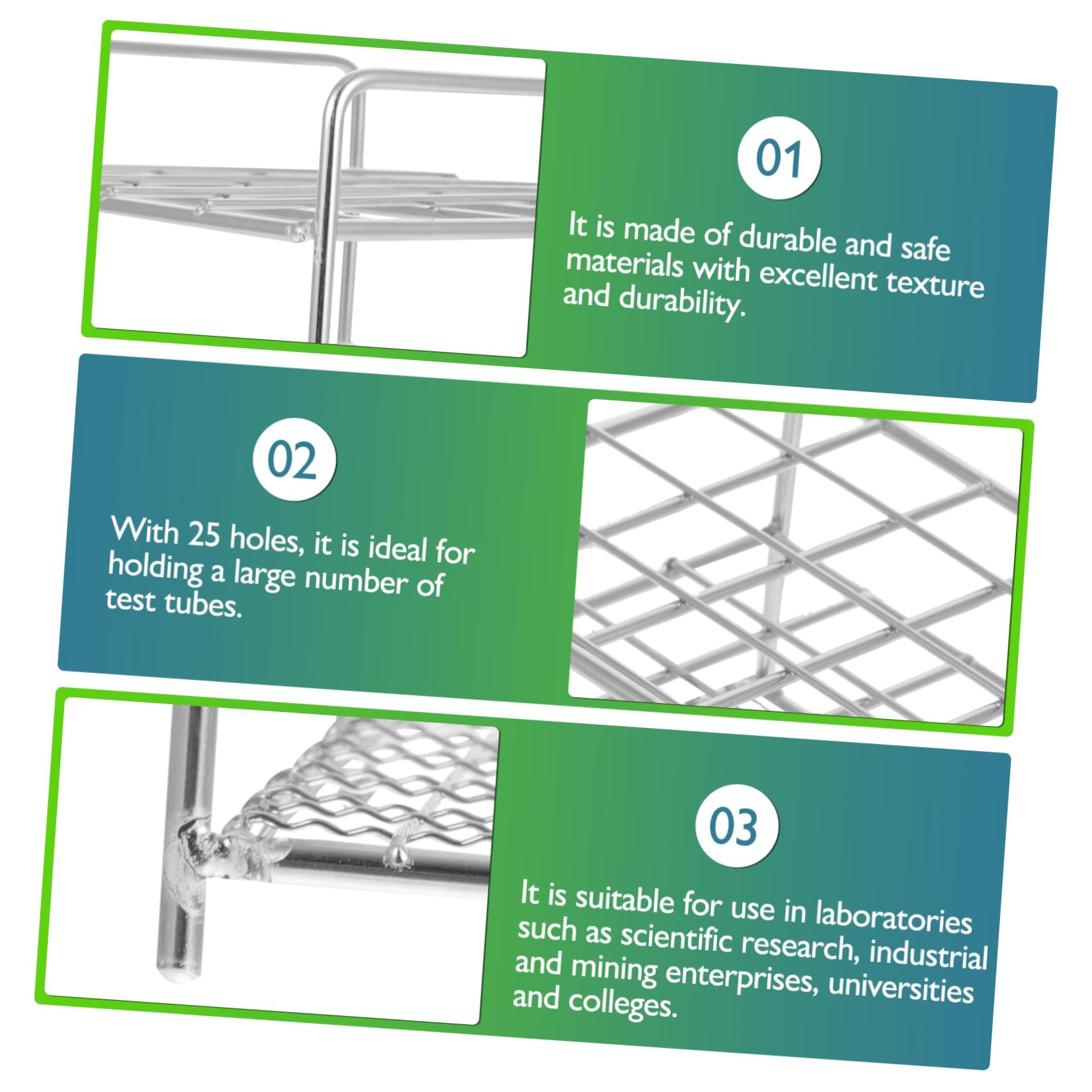 01

It is made of durable and safe materials with excellent texture and durability.

02

With 25 holes, it is ideal for holding a large number of test tubes.

03

It is suitable for use in laboratories such as scientific research, industrial and mining enterprises, universities and colleges.