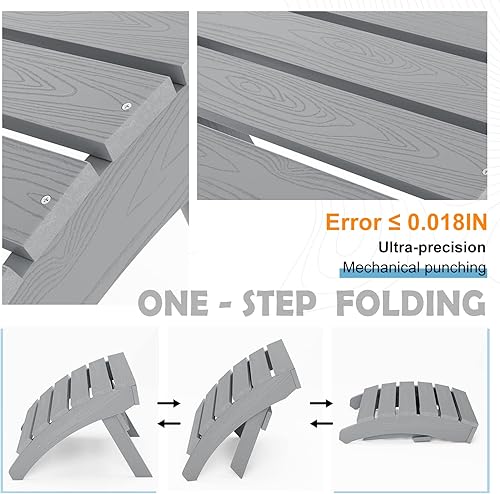 Error ≤ 0.018IN

Ultra-precision

Mechanical punching

ONE - STEP FOLDING