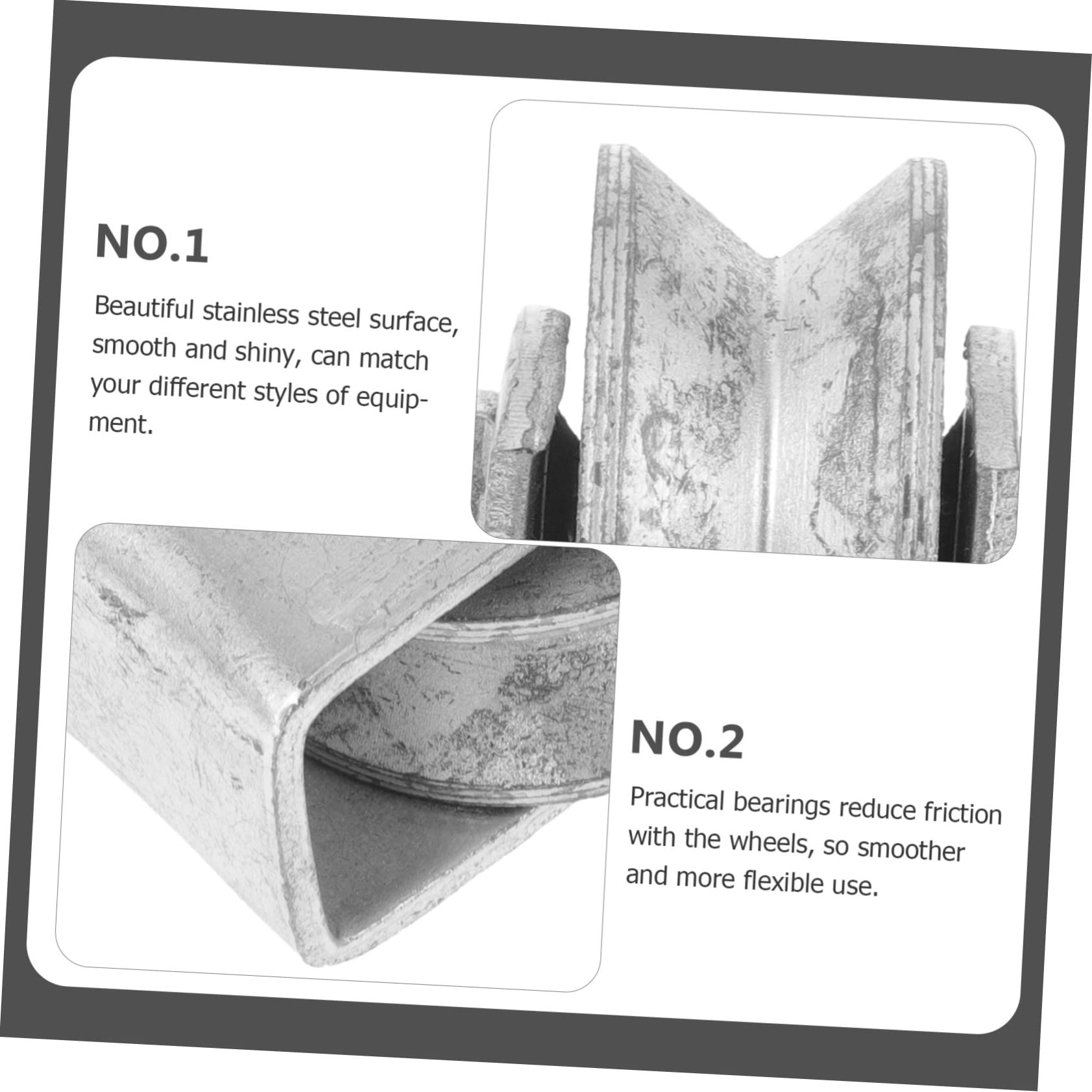 NO.1

Beautiful stainless steel surface, smooth and shiny, can match your different styles of equipment.

NO.2

Practical bearings reduce friction with the wheels, so smoother and more flexible use.