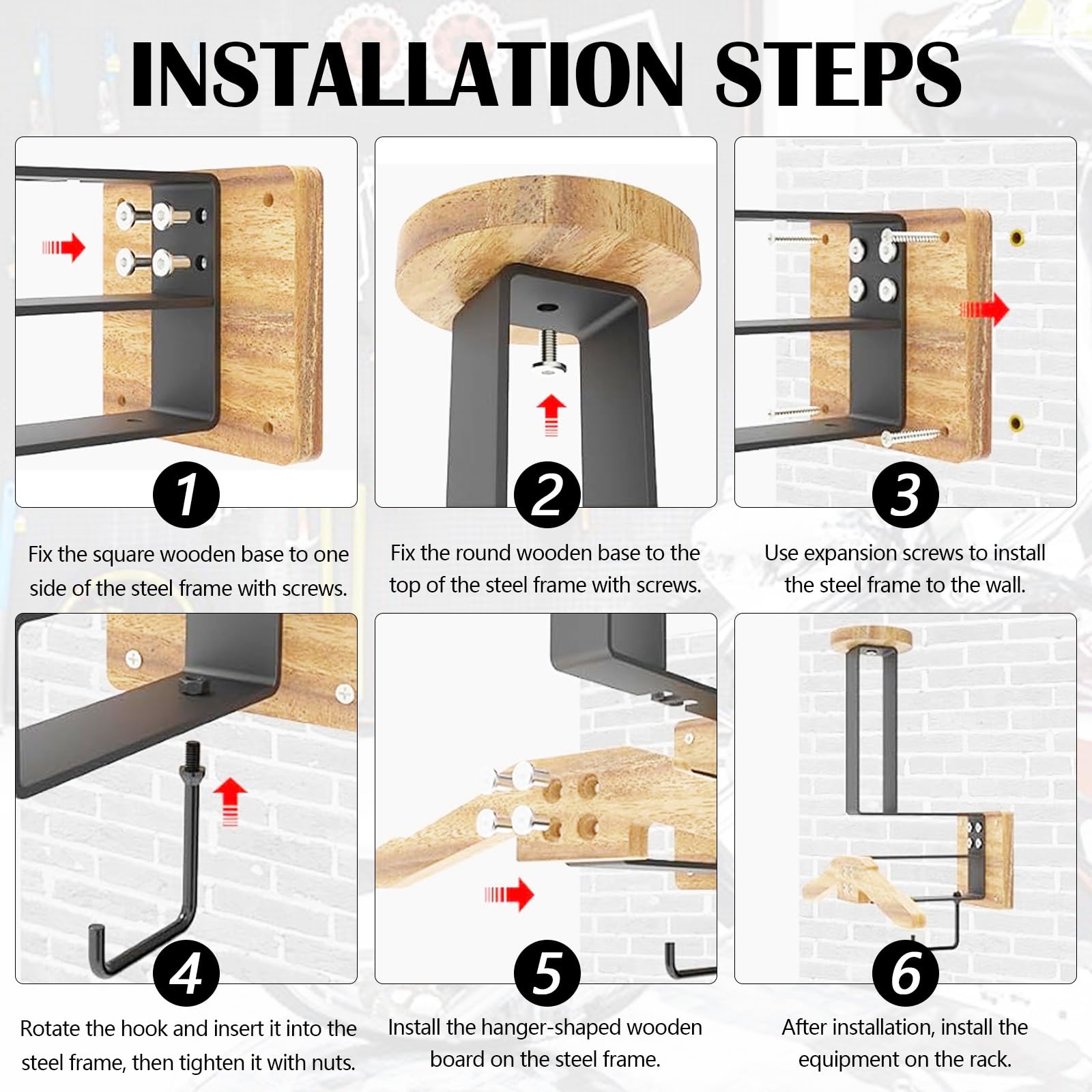 INSTALLATION STEPS

1
Fix the square wooden base to one side of the steel frame with screws.

2
Fix the round wooden base to the top of the steel frame with screws.

3
Use expansion screws to install the steel frame to the wall.

4
Rotate the hook and insert it into the steel frame, then tighten it with nuts.

5
Install the hanger-shaped wooden board on the steel frame.

6
After installation, install the equipment on the rack.