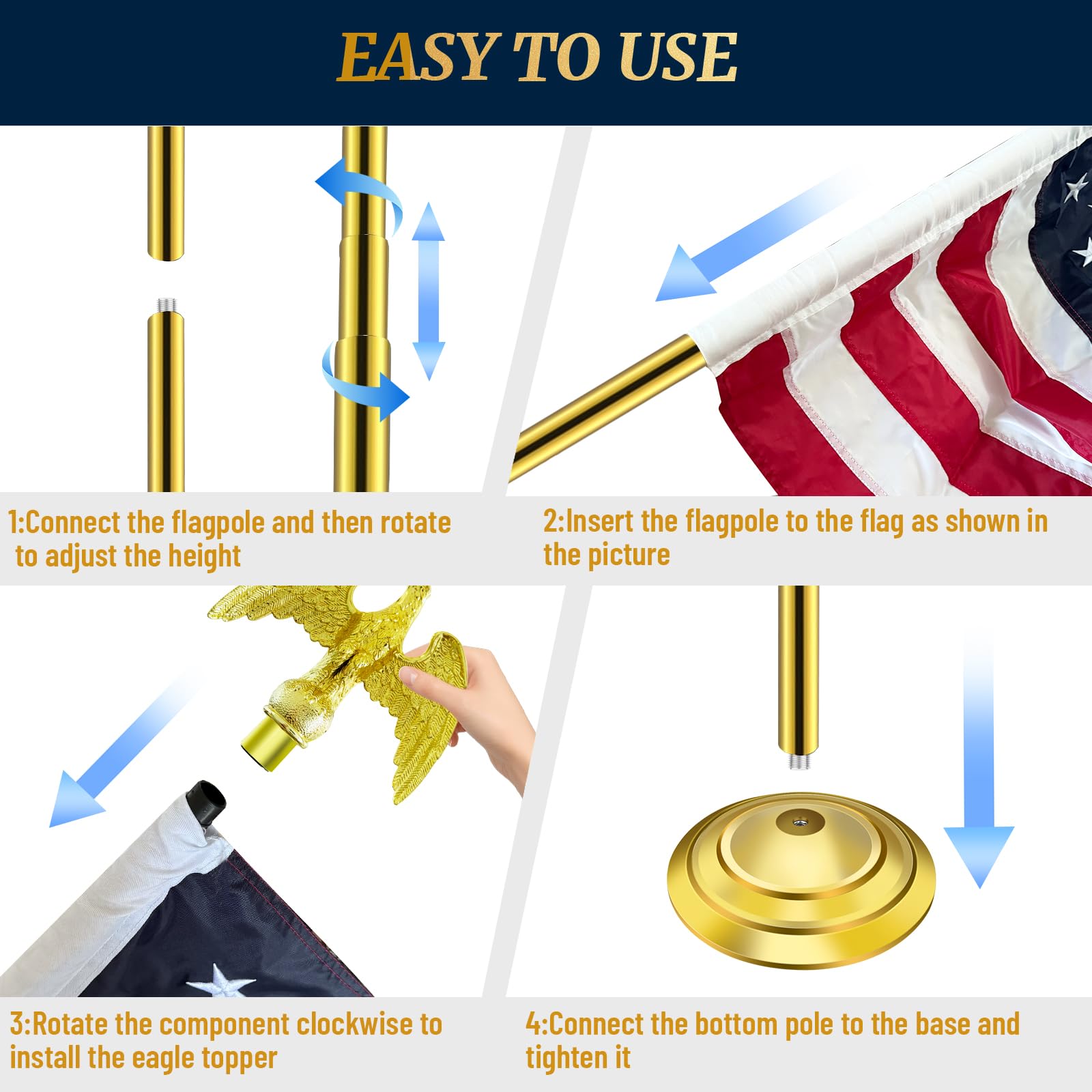 EASY TO USE

1:Connect the flagpole and then rotate to adjust the height

2:Insert the flagpole to the flag as shown in the picture

3:Rotate the component clockwise to install the eagle topper

4:Connect the bottom pole to the base and tighten it