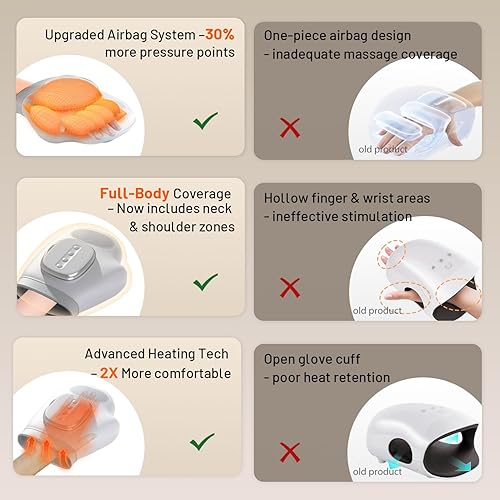 Upgraded Airbag System -30% more pressure points

One-piece airbag design - inadequate massage coverage

old product

Full-Body Coverage - Now includes neck & shoulder zones

Hollow finger & wrist areas - ineffective stimulation

old product

Advanced Heating Tech - 2X More comfortable

Open glove cuff - poor heat retention

old product