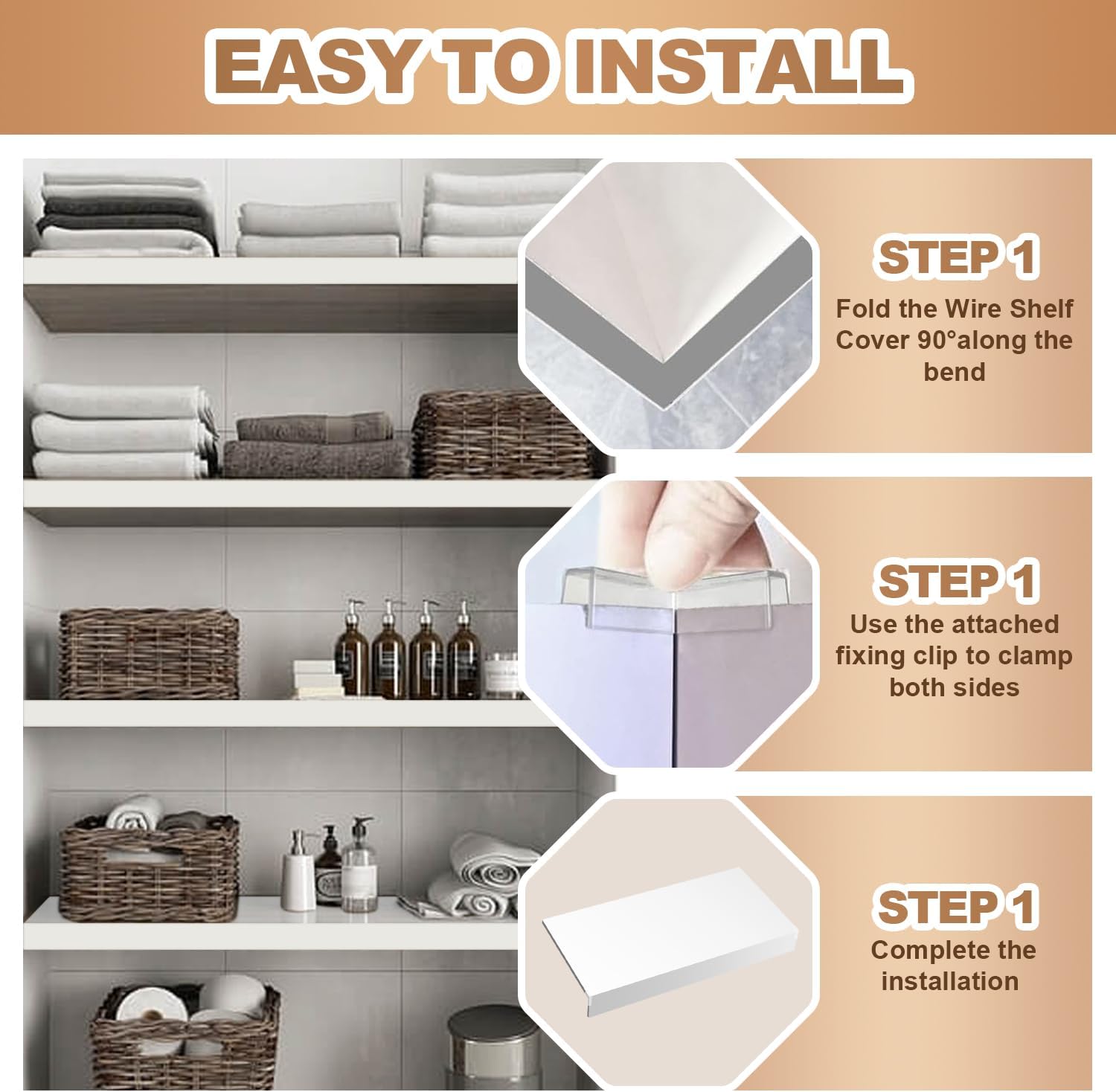 EASY TO INSTALL

STEP 1
Fold the Wire Shelf Cover 90°along the bend

STEP 1
Use the attached fixing clip to clamp both sides

STEP 1
Complete the installation