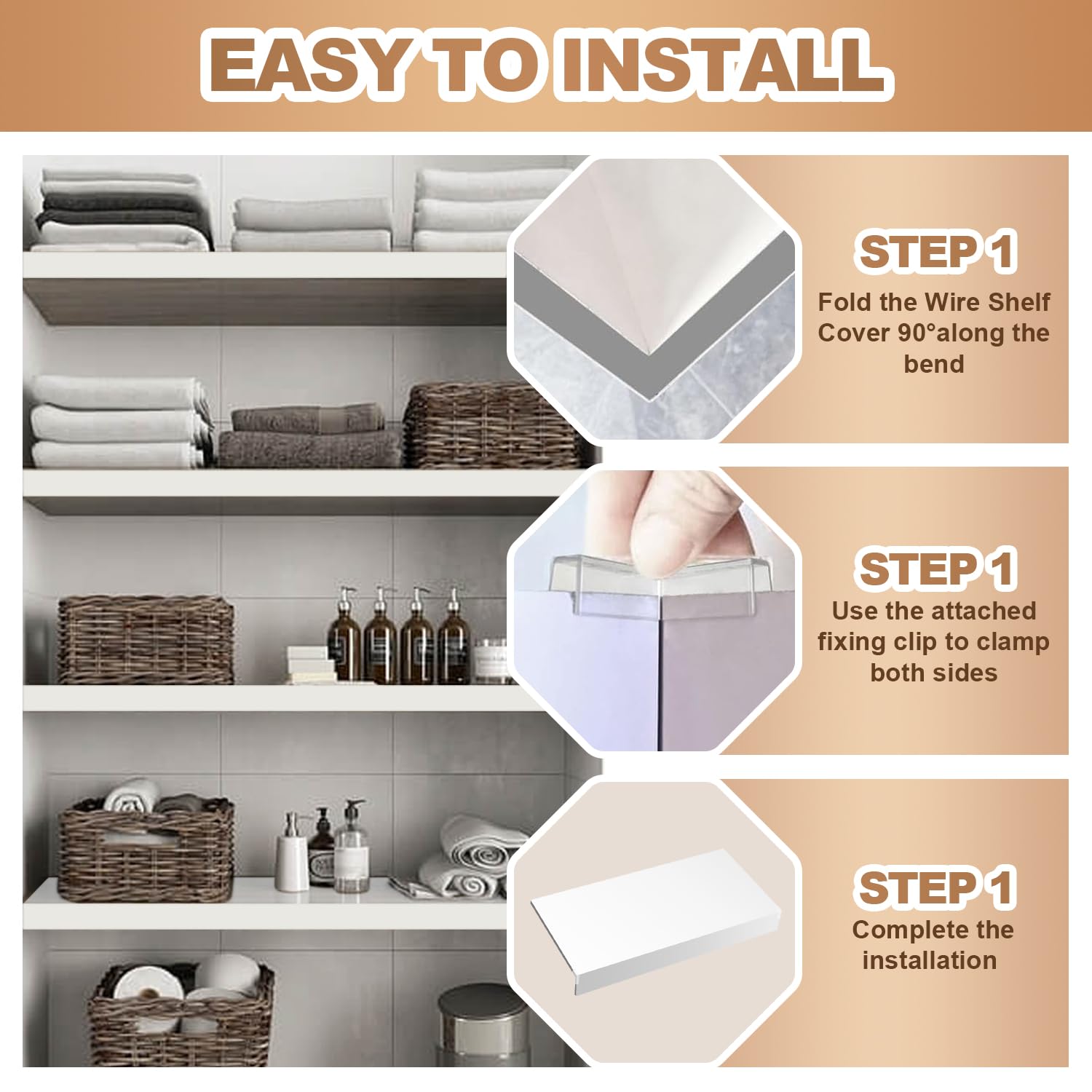 EASY TO INSTALL

STEP 1
Fold the Wire Shelf Cover 90°along the bend

STEP 1
Use the attached fixing clip to clamp both sides

STEP 1
Complete the installation