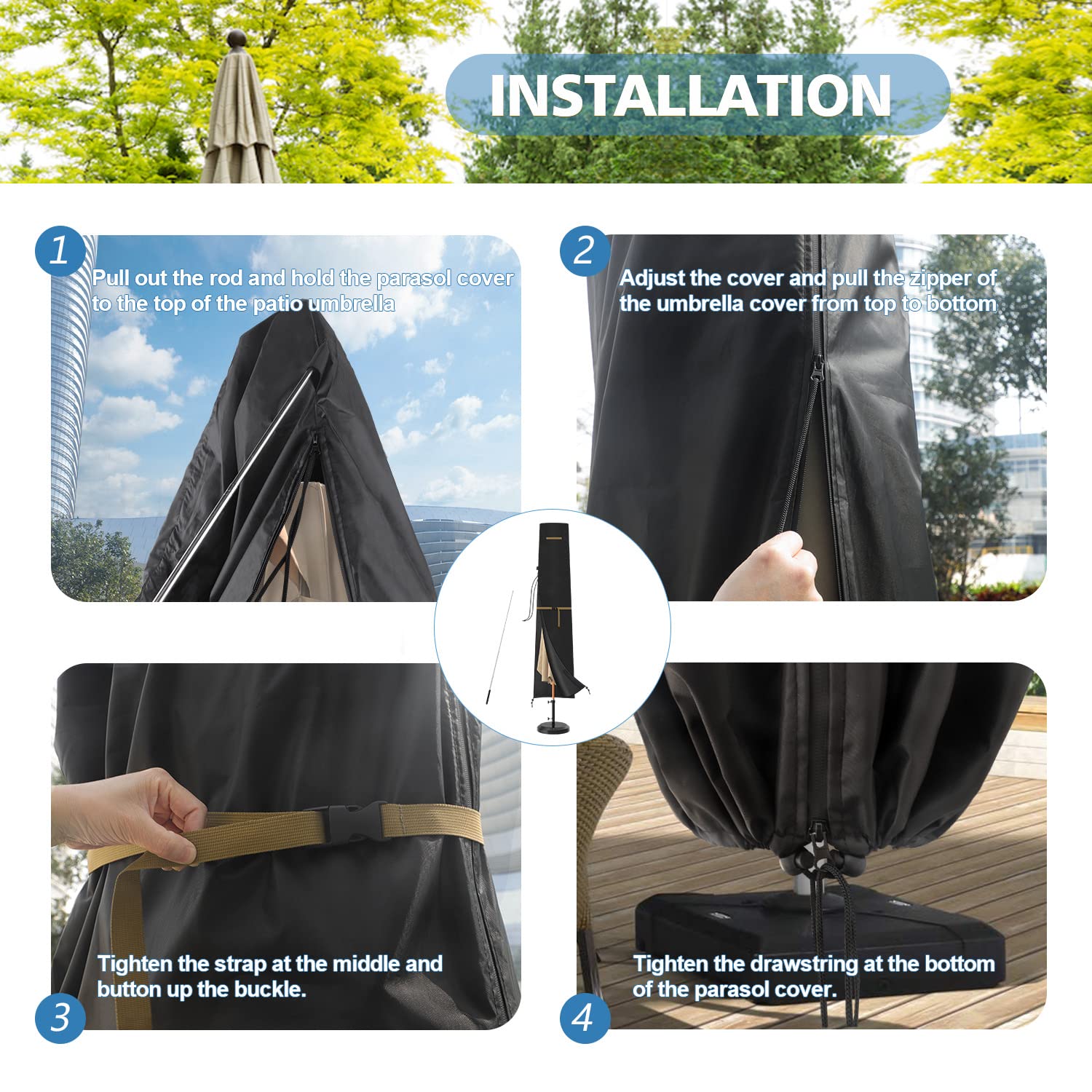 INSTALLATION

1
Pull out the rod and hold the parasol cover to the top of the patio umbrella

2
Adjust the cover and pull the zipper of the umbrella cover from top to bottom

Tighten the strap at the middle and button up the buckle.
3

Tighten the drawstring at the bottom of the parasol cover.
4