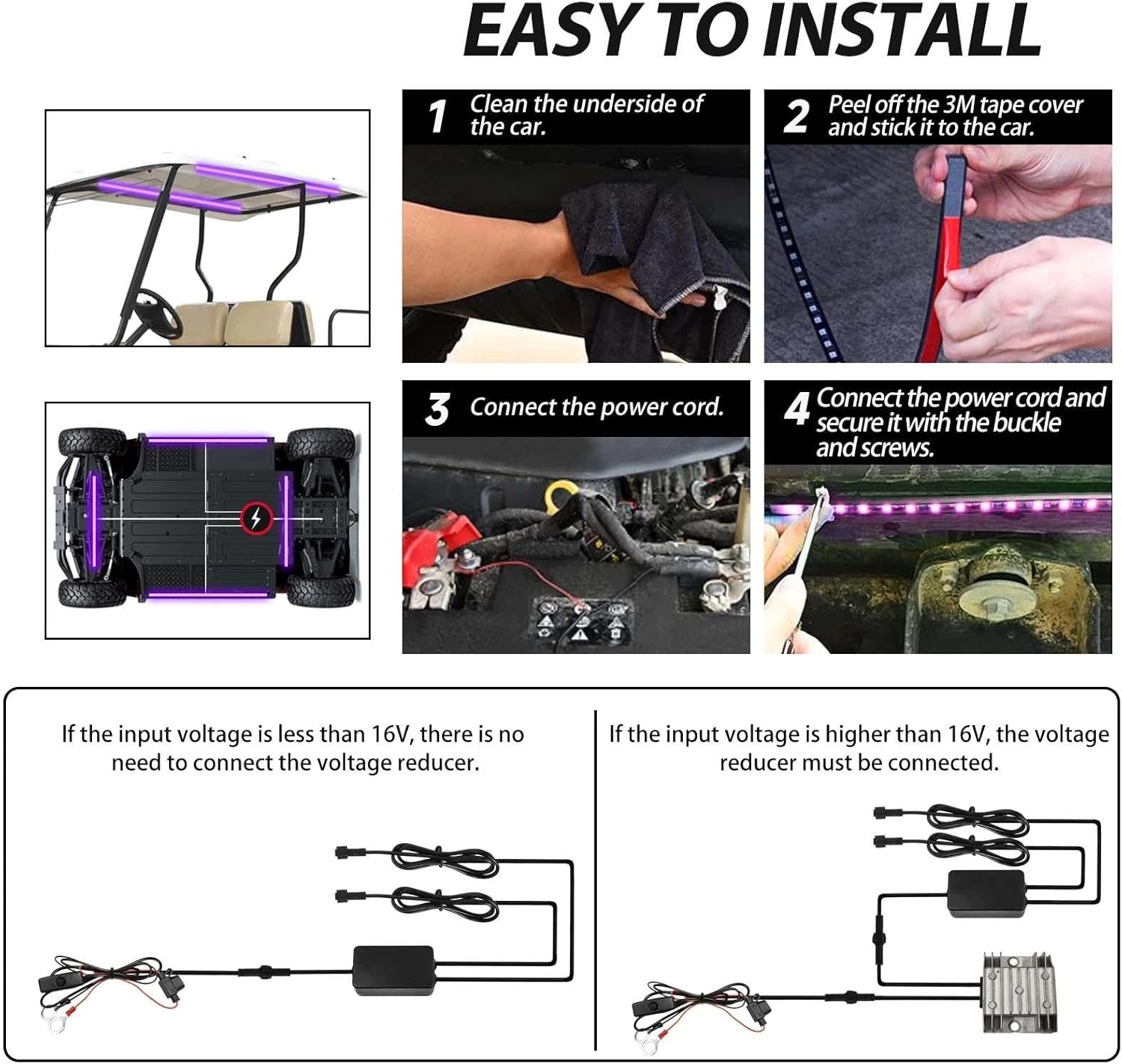 EASY TO INSTALL

1 Clean the underside of the car.

2 Peel off the 3M tape cover and stick it to the car.

3 Connect the power cord.

4 Connect the power cord and secure it with the buckle and screws.

If the input voltage is less than 16V, there is no need to connect the voltage reducer.

If the input voltage is higher than 16V, the voltage reducer must be connected.