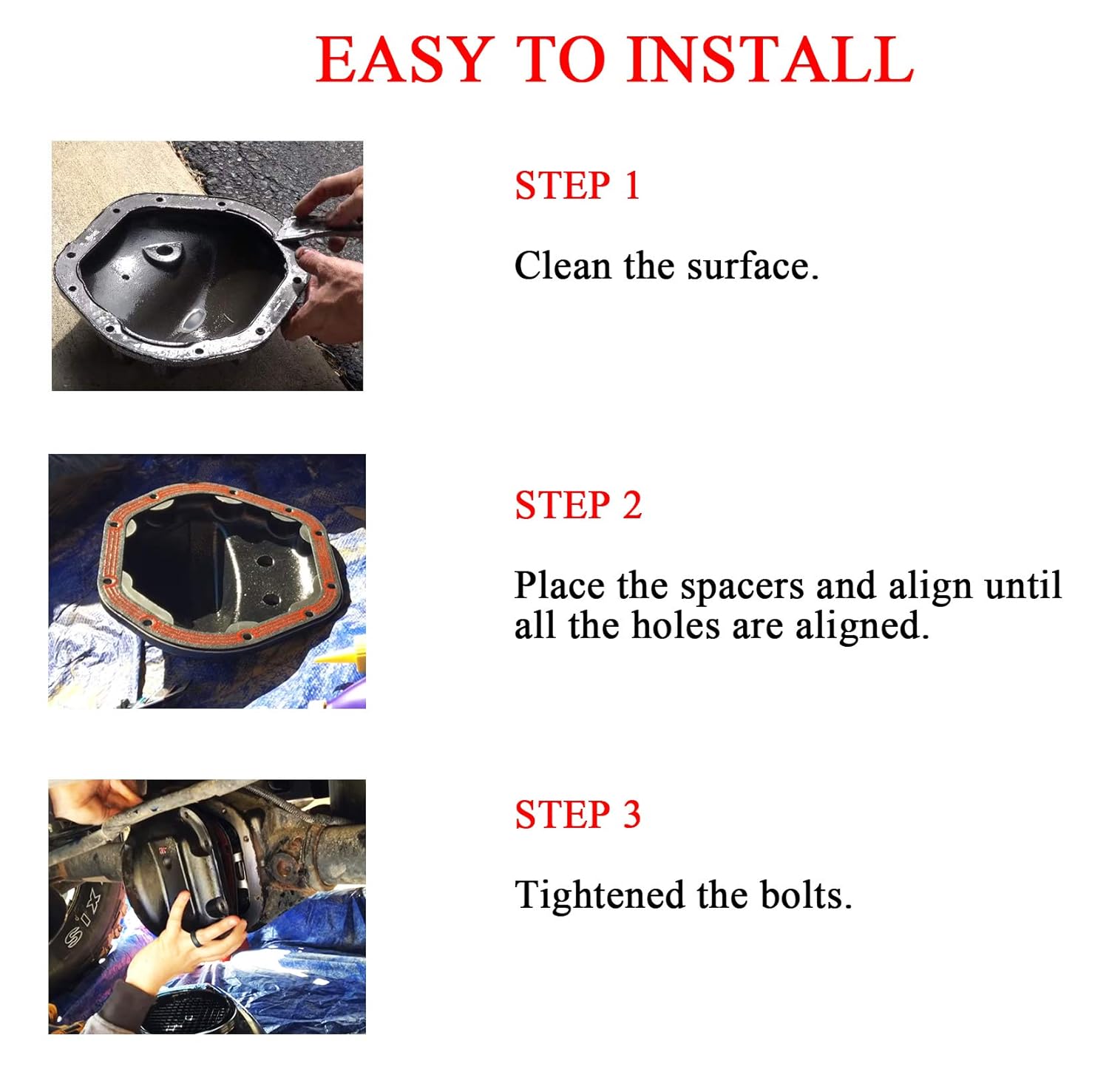 EASY TO INSTALL

STEP 1

Clean the surface.

STEP 2

Place the spacers and align until all the holes are aligned.

STEP 3

Tightened the bolts.

SIX