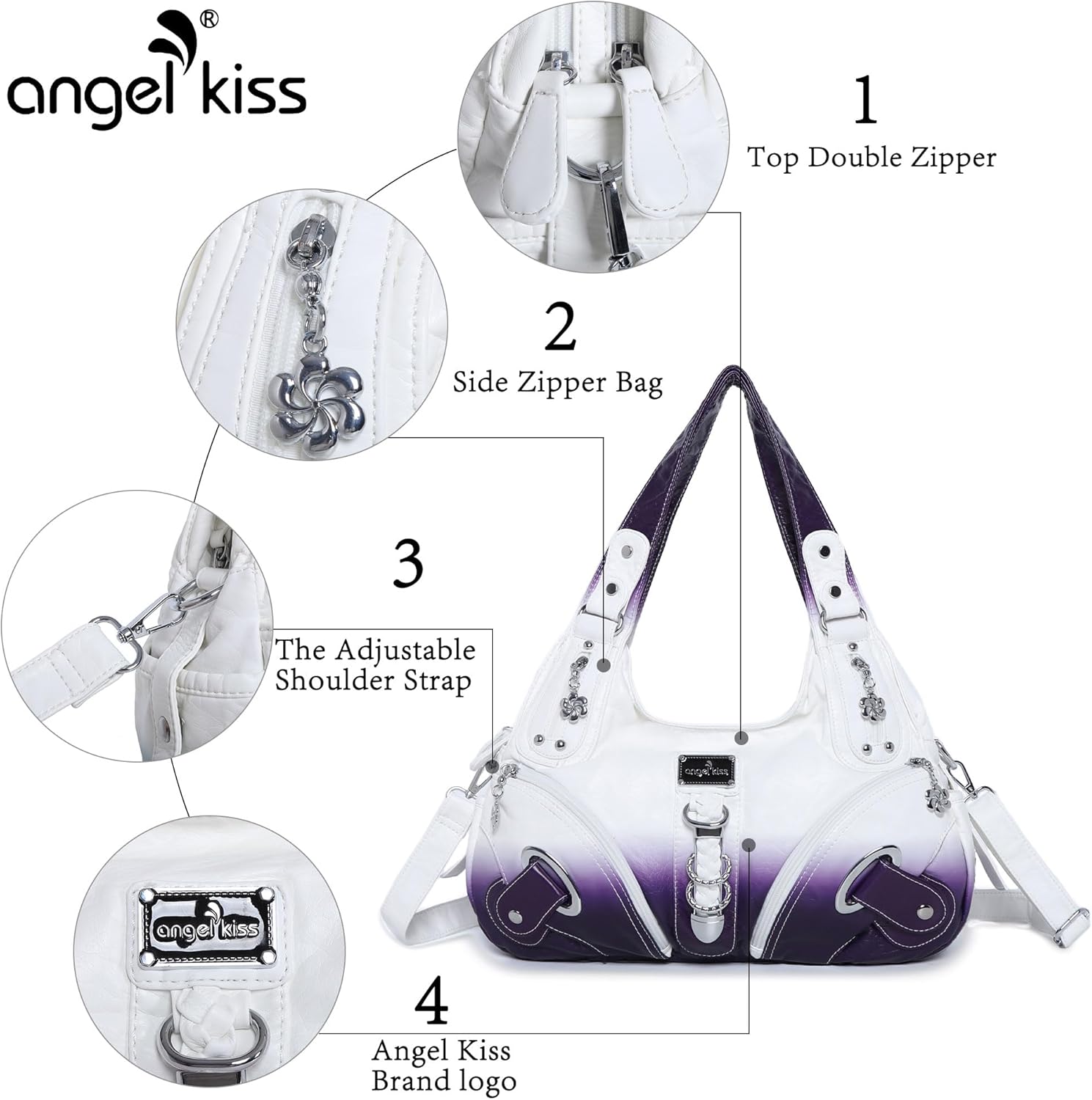 angel kiss®

1
Top Double Zipper

2
Side Zipper Bag

3
The Adjustable Shoulder Strap

angel kiss

angel kiss

4
Angel Kiss Brand logo