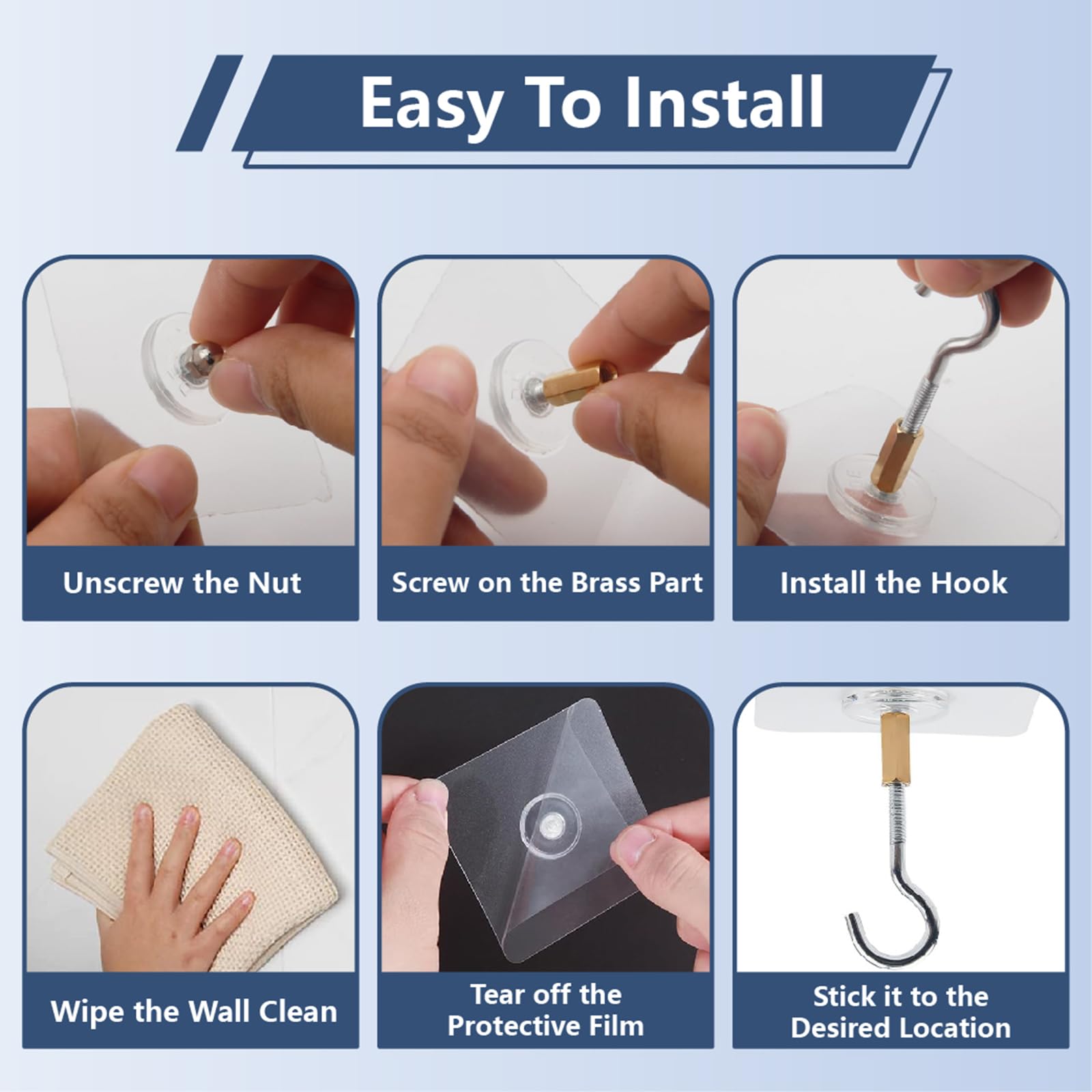 Easy To Install

Unscrew the Nut

Screw on the Brass Part

Install the Hook

Wipe the Wall Clean

Tear off the Protective Film

Stick it to the Desired Location