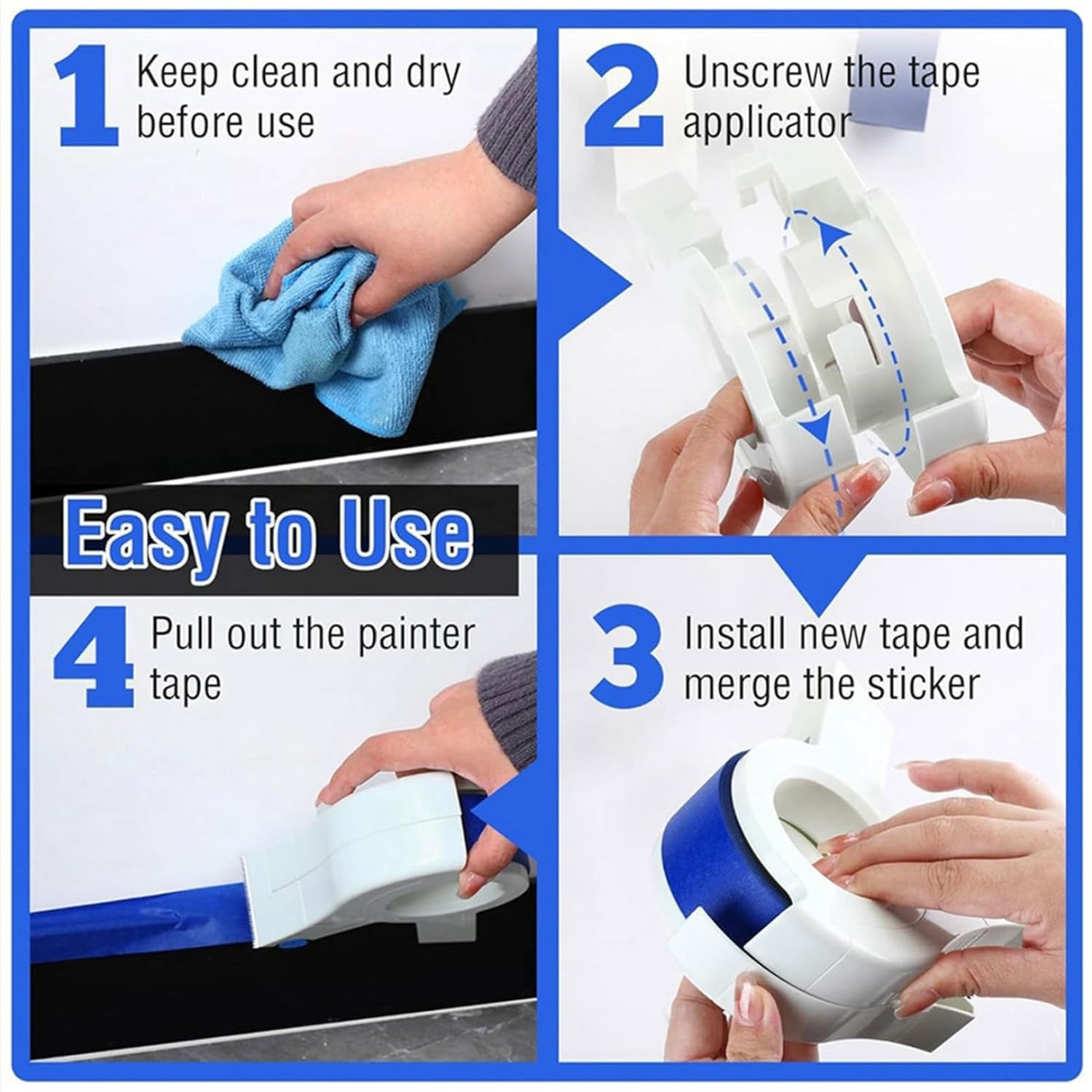 1 Keep clean and dry before use

2 Unscrew the tape applicator

Easy to Use

4 Pull out the painter tape

3 Install new tape and merge the sticker