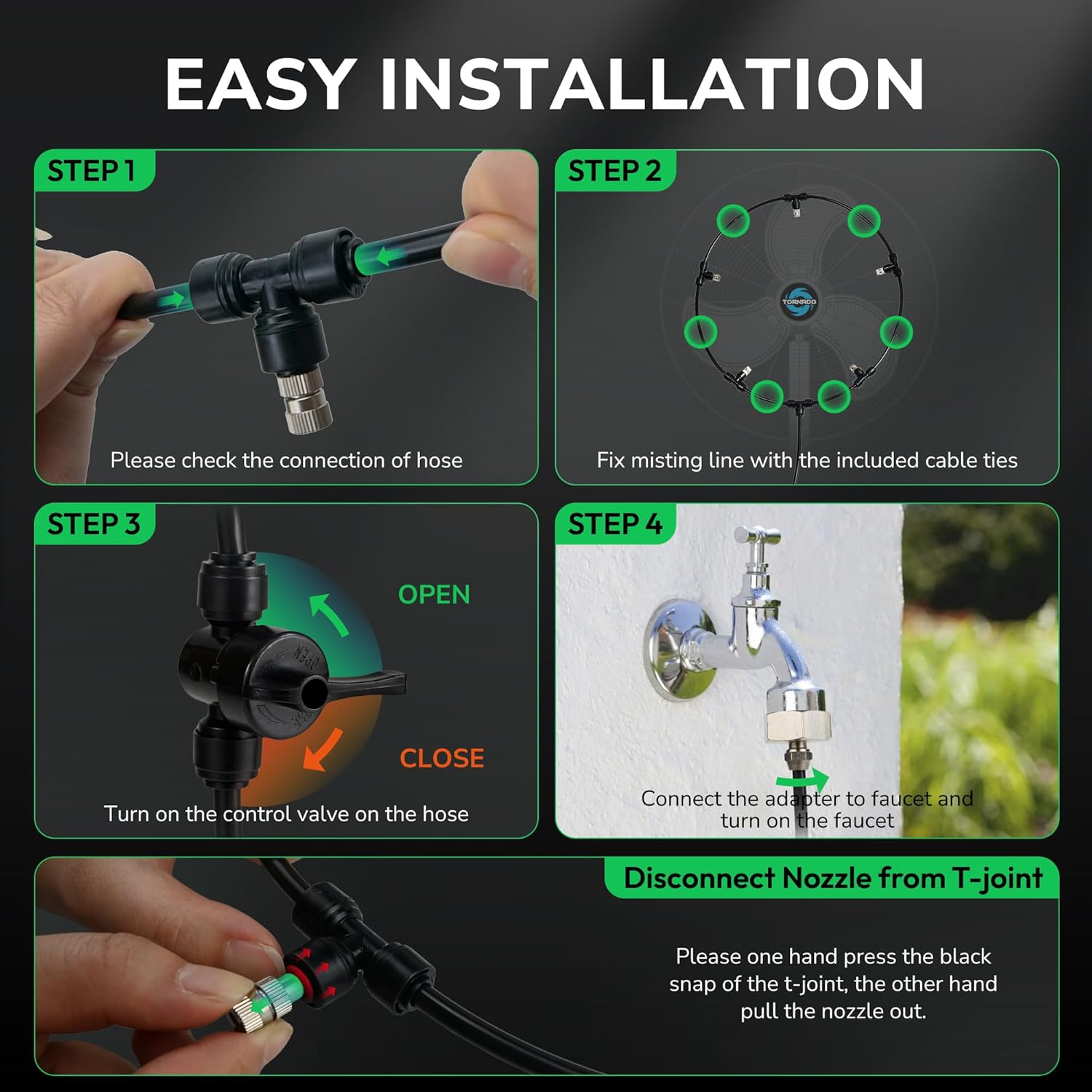 EASY INSTALLATION

STEP 1

Please check the connection of hose

STEP 2

TORNADO

Fix misting line with the included cable ties

STEP 3

OPEN

OPEN

CLOSE

Turn on the control valve on the hose

STEP 4

Connect the adapter to faucet and turn on the faucet

Disconnect Nozzle from T-joint

Please one hand press the black snap of the t-joint, the other hand pull the nozzle out.